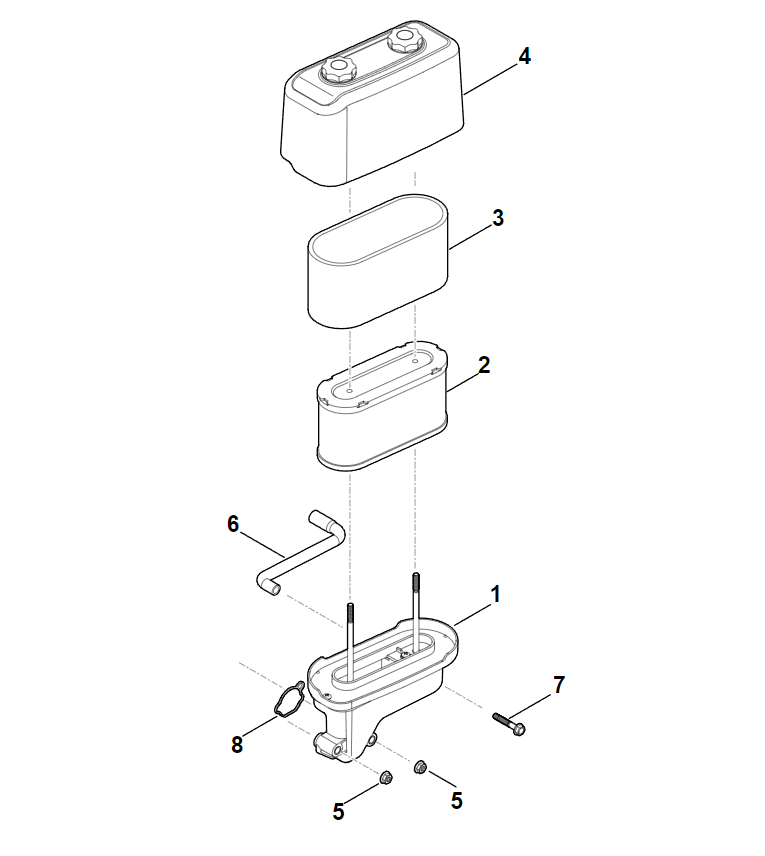 4
3
2
6
1
7
8
5
5