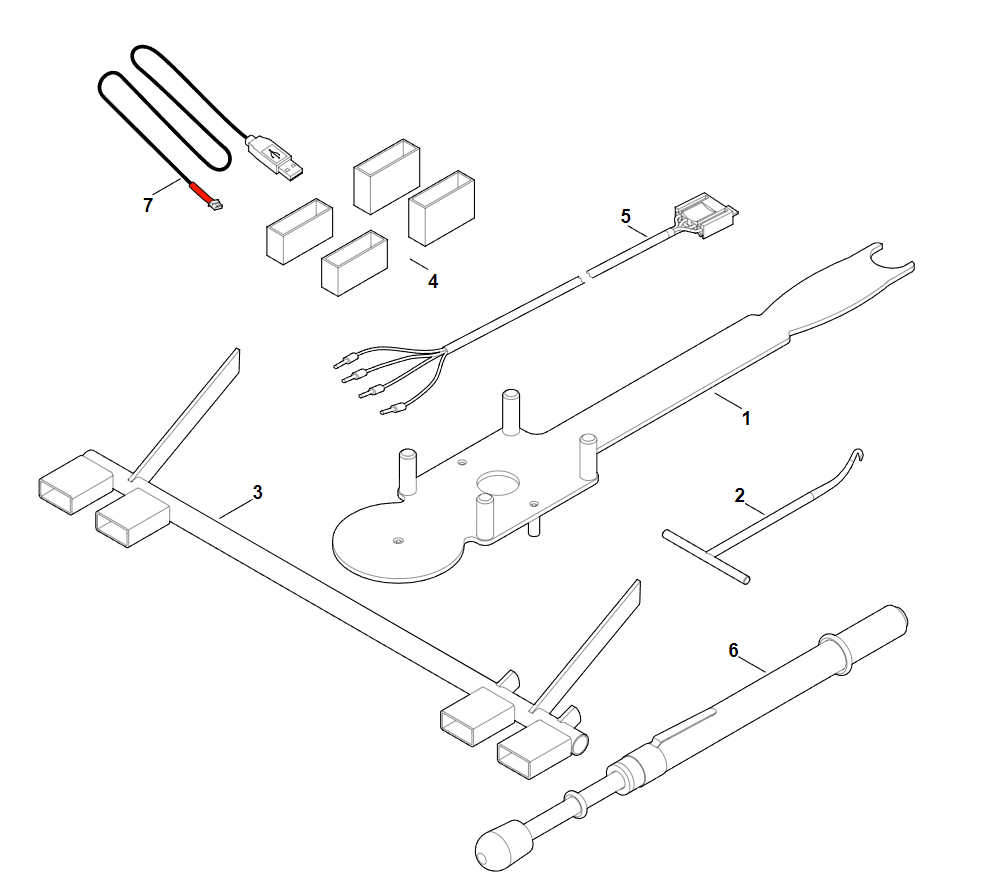 7
4
5
1
3
2
6