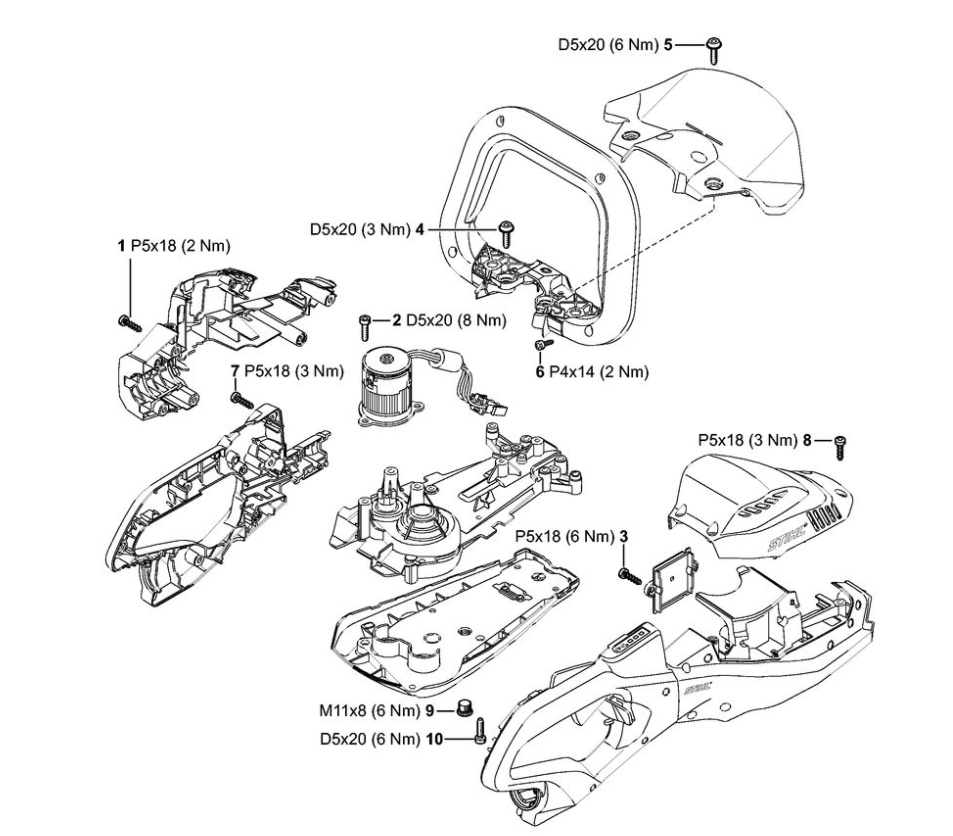 D5x20 (6 Nm) 5

D5x20 (3 Nm) 4

1 P5x18 (2 Nm)

2 D5x20 (8 Nm)

6 P4x14 (2 Nm)

7 P5x18 (3 Nm)

P5x18 (3 Nm) 8

STIHL

P5x18 (6 Nm) 3

STIHL

M11x8 (6 Nm) 9

D5x20 (6 Nm) 10