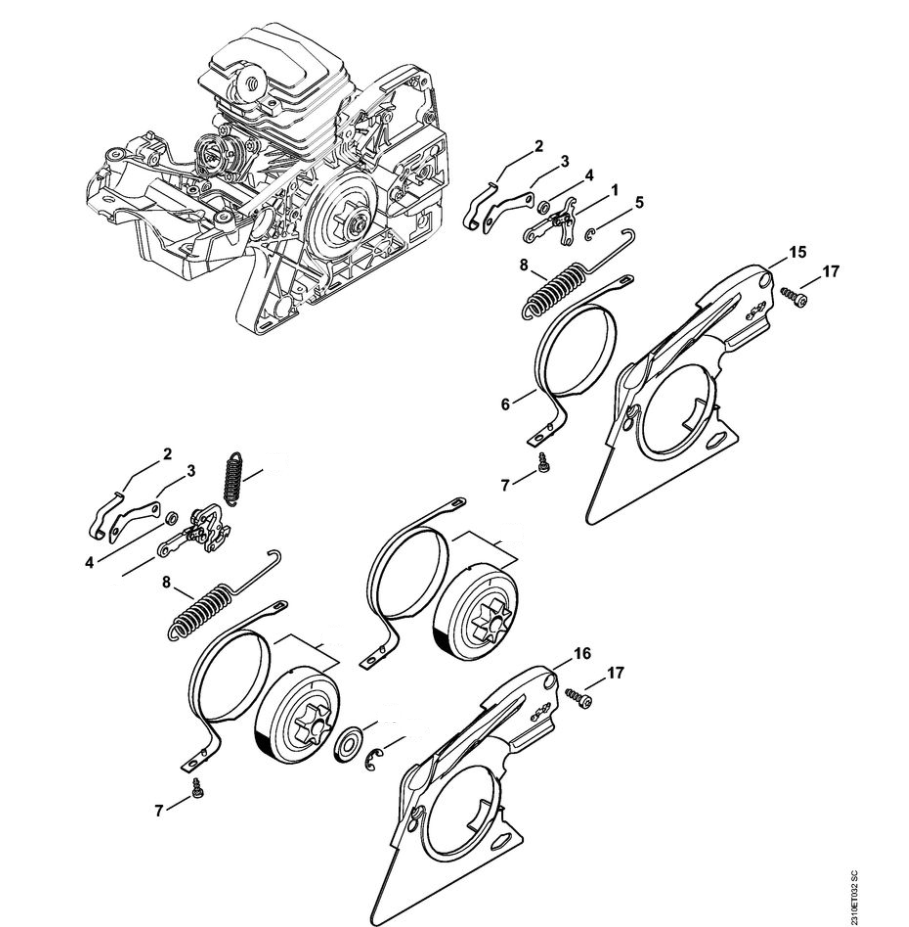 2
3
4
1
5
15
17
8
6
7
2
3
4
8
16
17
7
2310ET032 SC