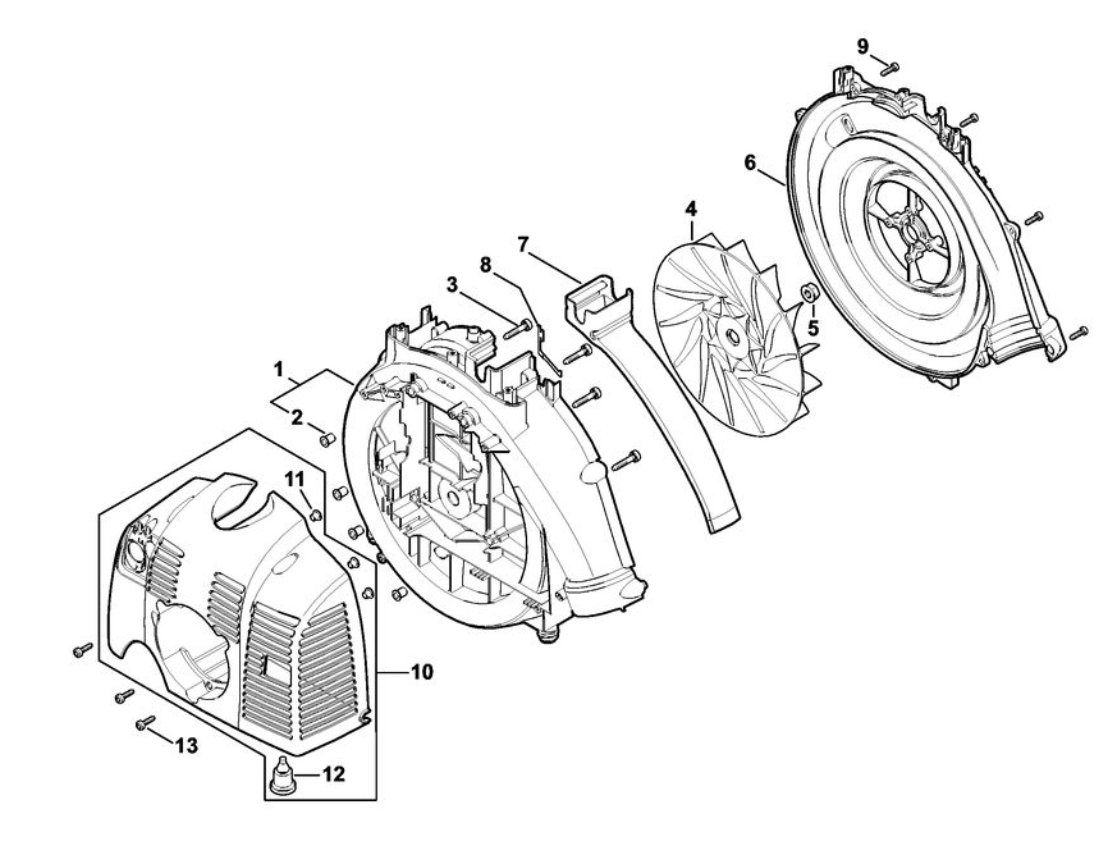 9
6
4
7
8
3
5
1
2
11
10
13
12