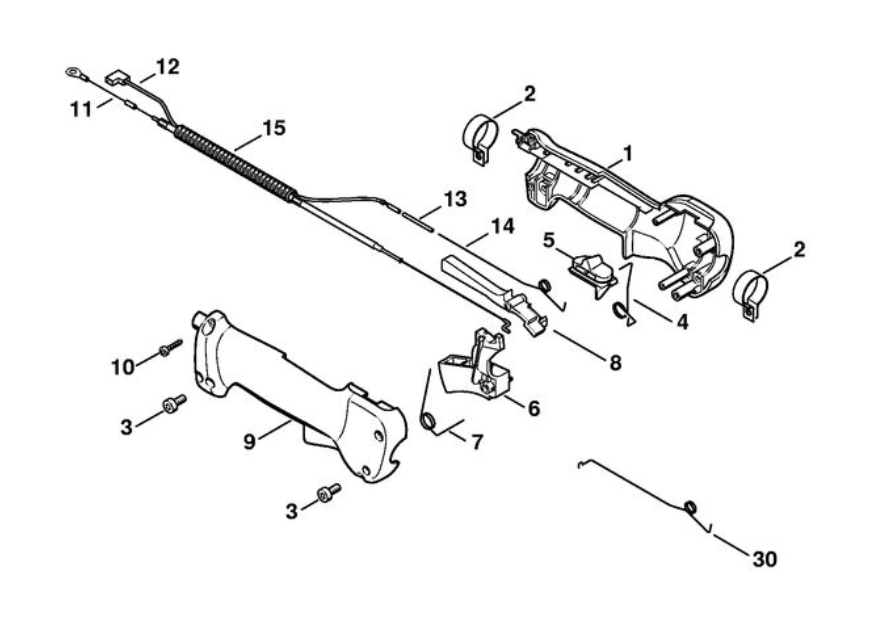 12
11
15
2
1
13
14
5
2
4
8
10
6
3
9
7
3
30