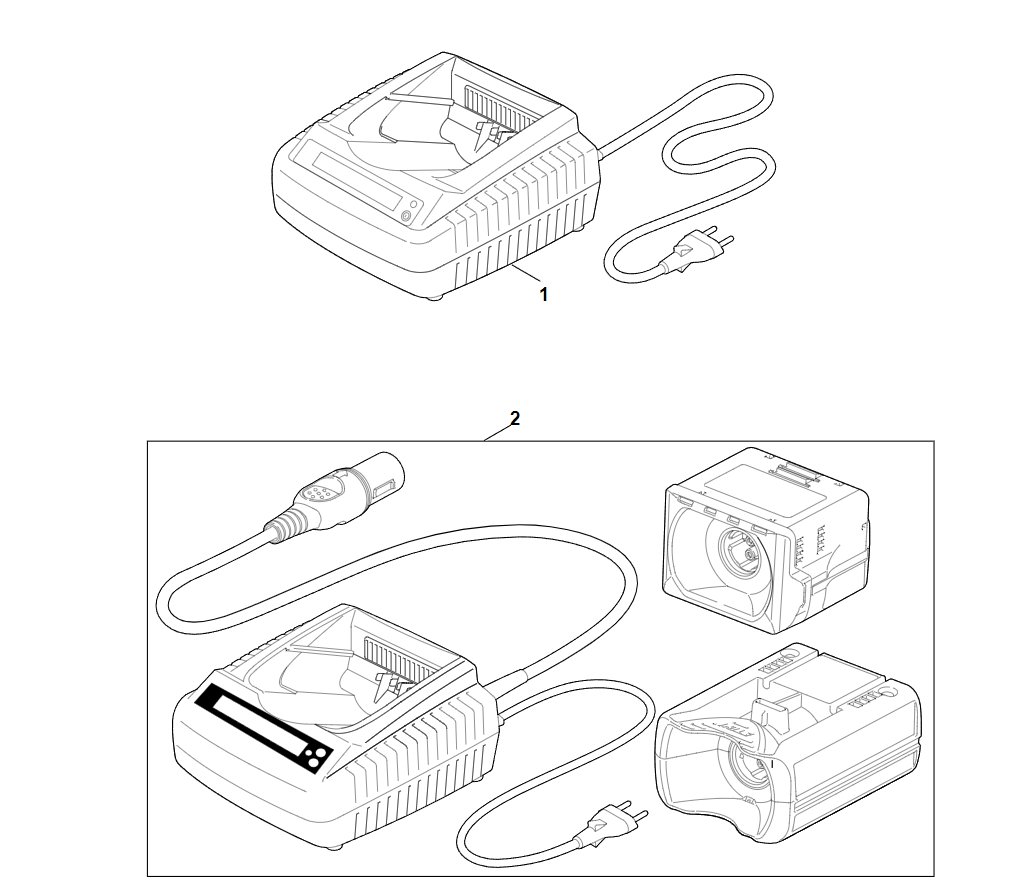 1

2