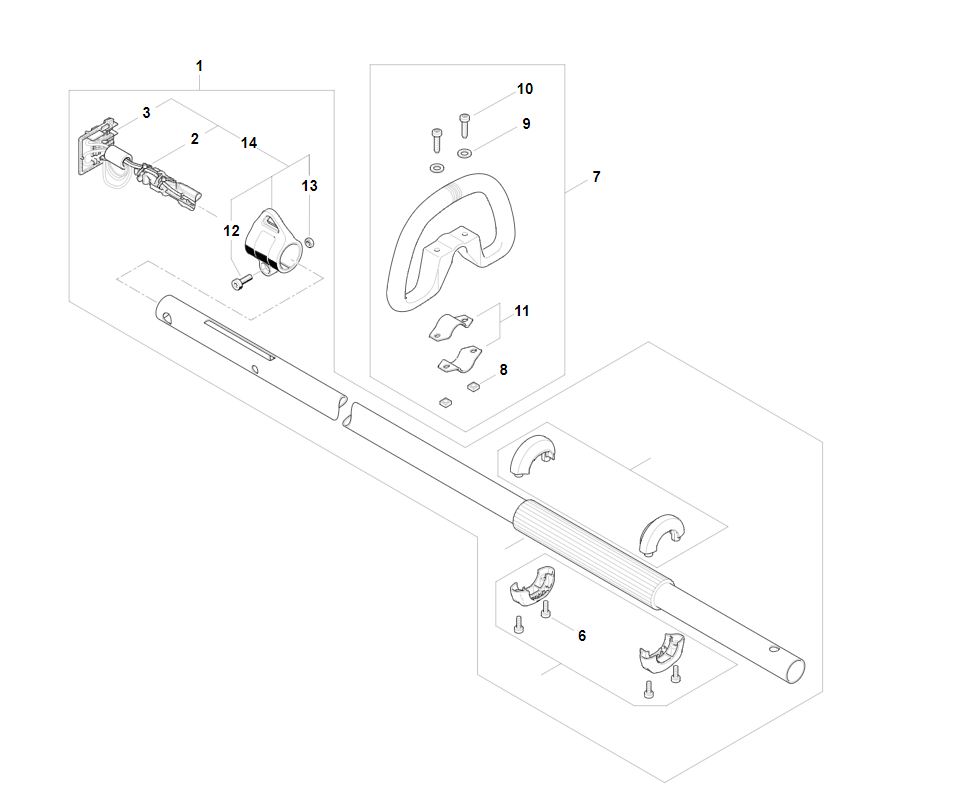 1
3
2
14
13
12
10
9
7
11
8
6