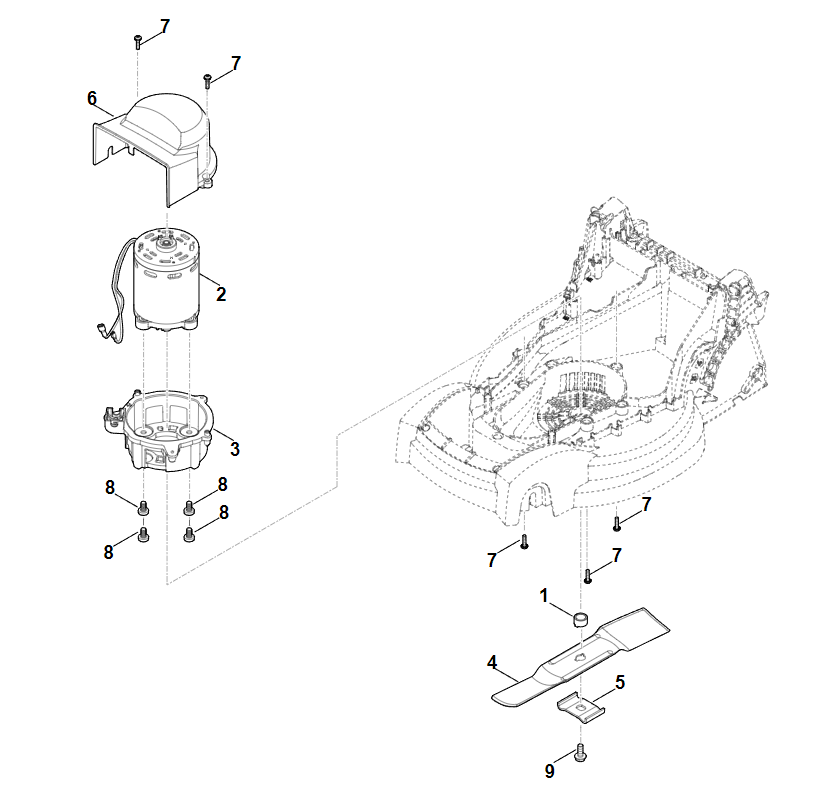 7
7
6
2
3
8
8
8
8
7
7
7
1
4
5
9