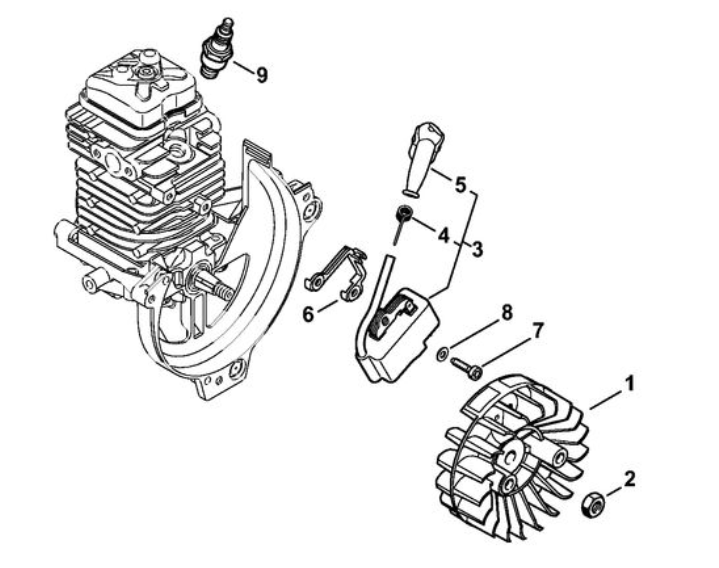 9
5
4
3
6
8
7
1
2