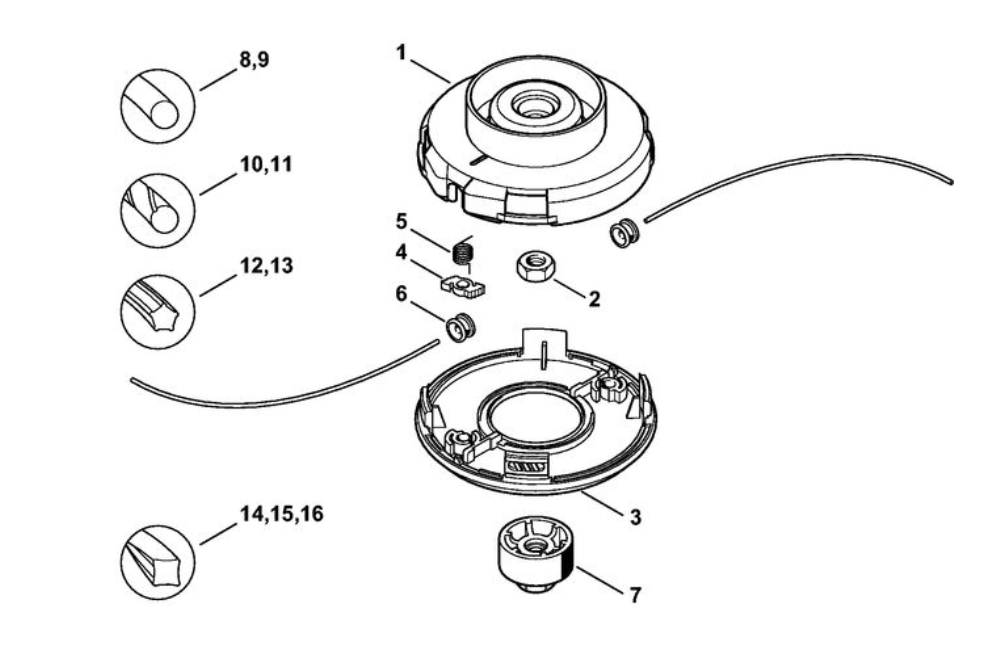 8,9
10,11
12,13
14,15,16
1
5
4
6
2
3
7