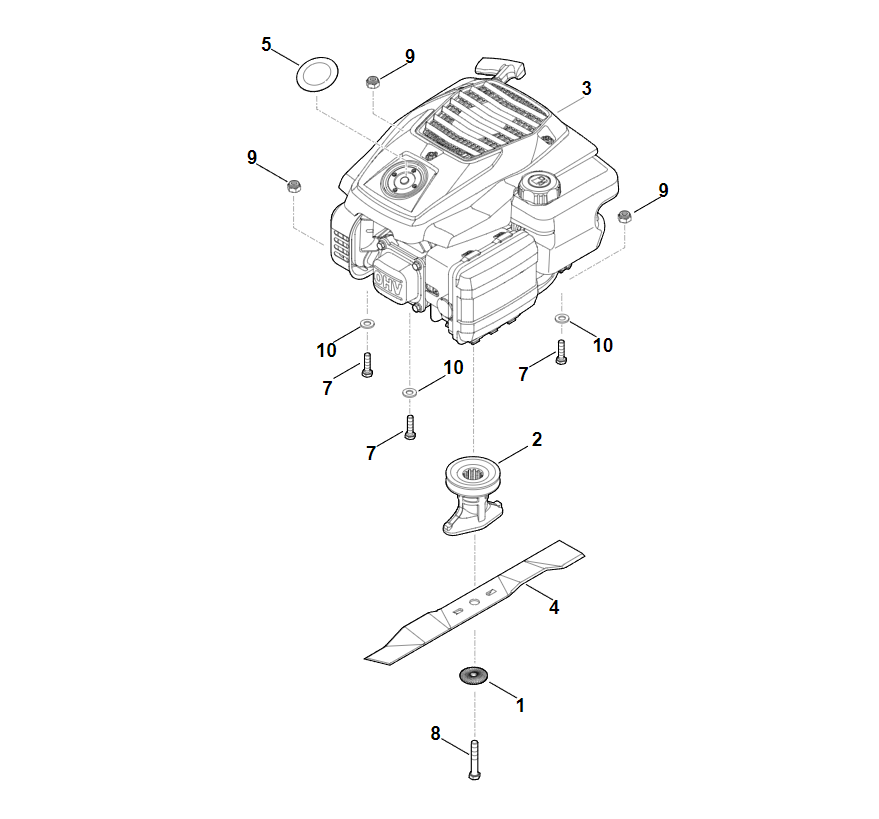 5
9
3
9
9
OHV
10
10
7
10
7
7
2
4
1
8