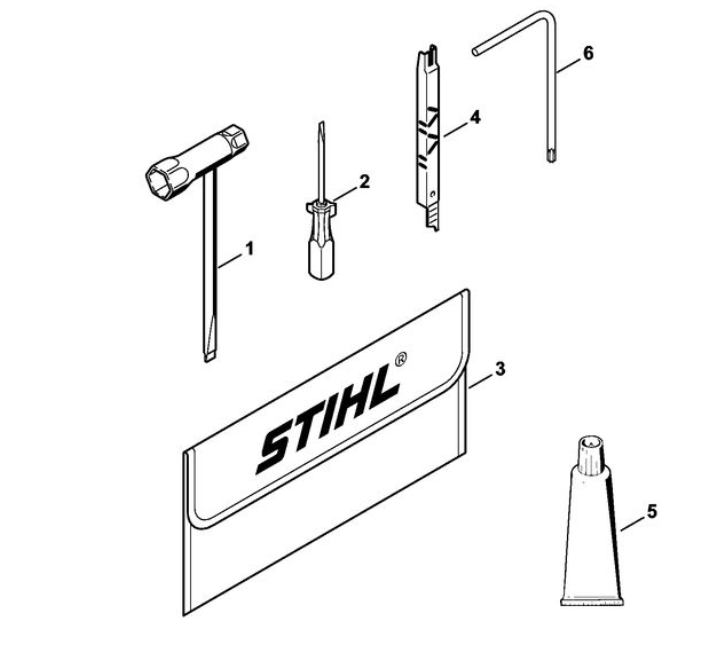 6
4
2
1
STIHL®
3
5