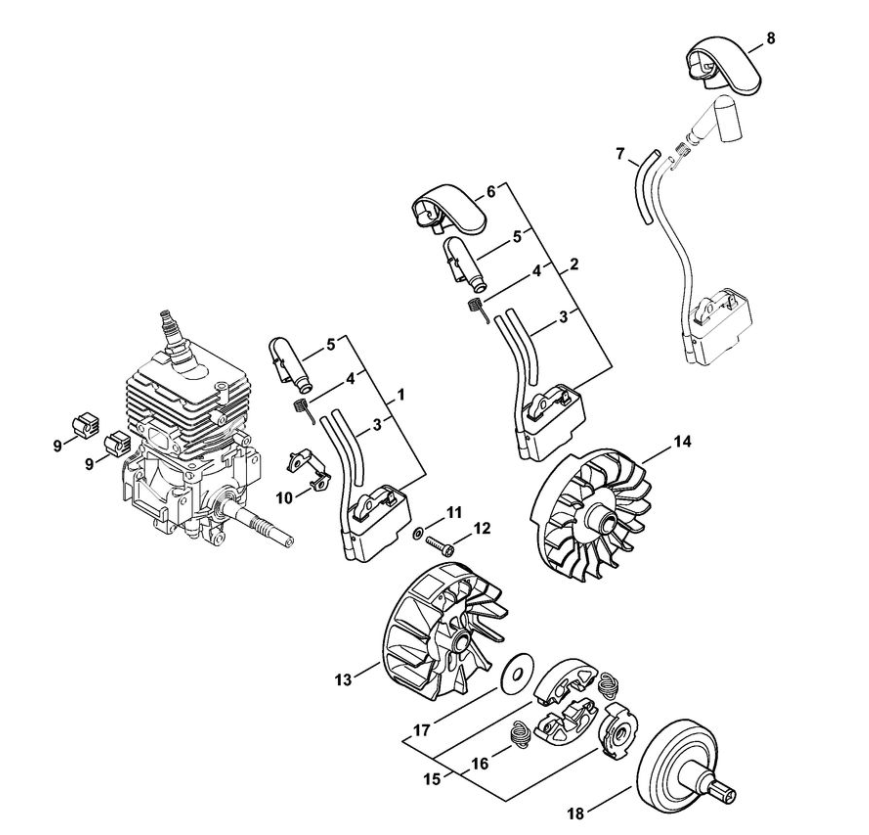 8
7
6
5
4
2
3
5
4
1
3
9
9
10
11
12
14
13
17
16
15
18