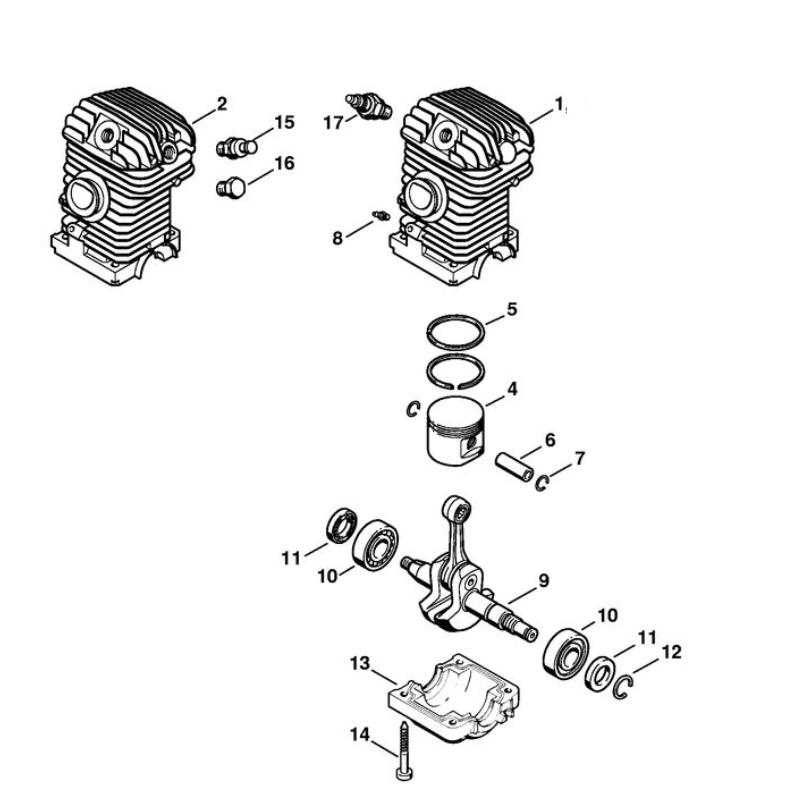 2
15
16
17
1
8
5
4
6
7
11
10
9
10
11
12
13
14