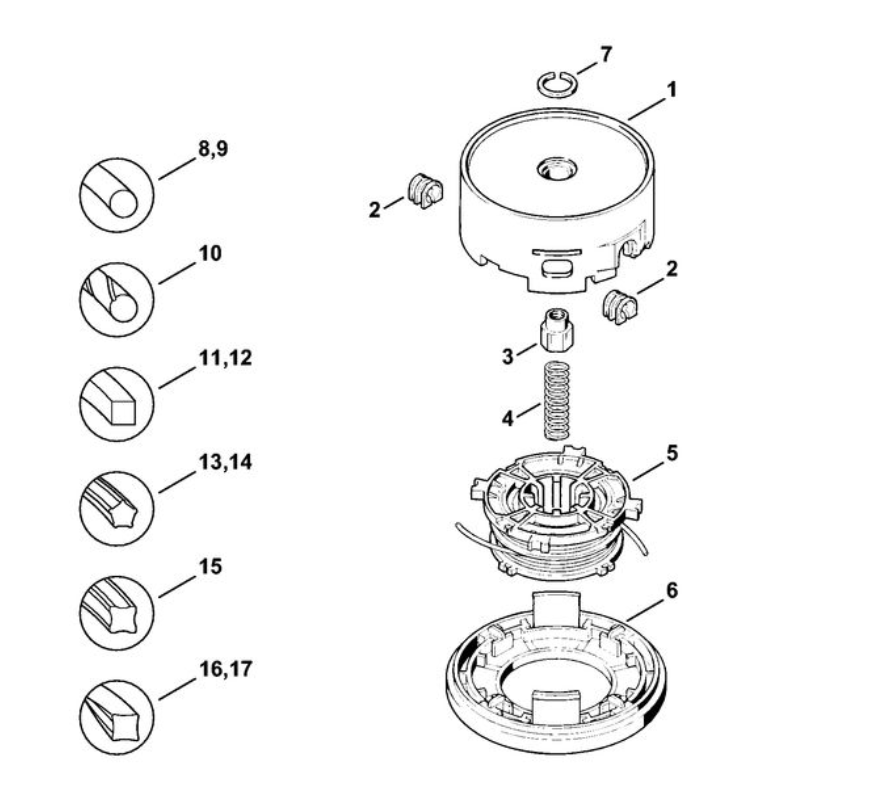 8,9
10
11,12
13,14
15
16,17
7
1
2
2
3
4
5
6