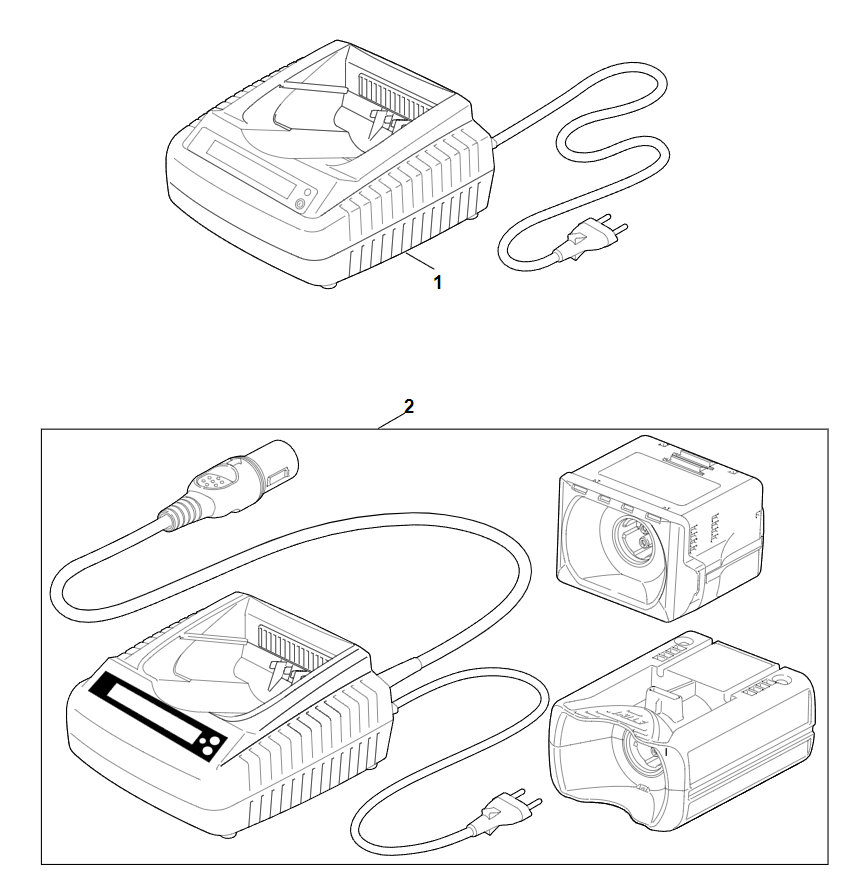 1

2