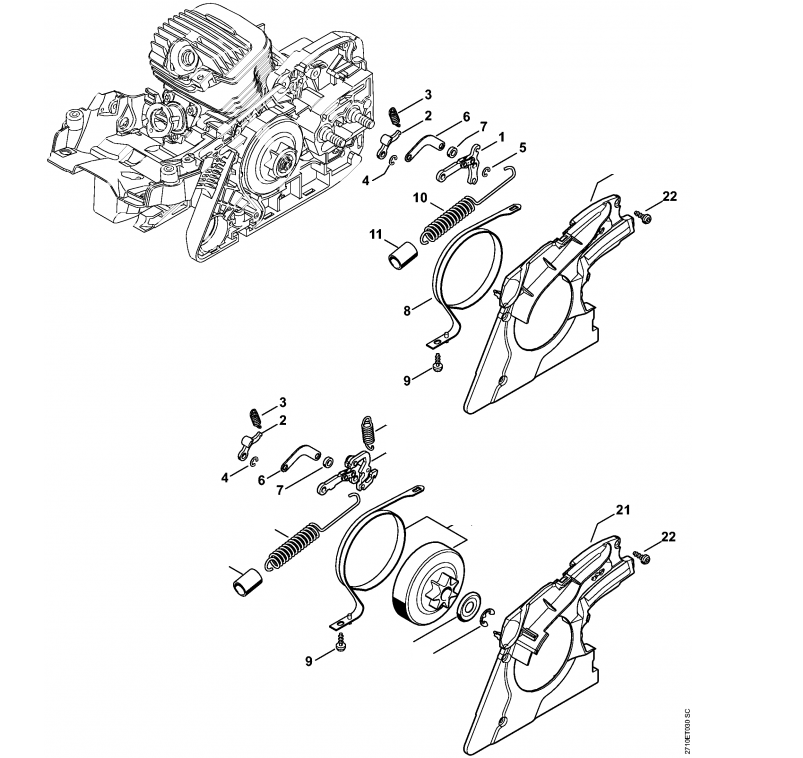 3
2
6
7
1
5
4
10
22
11
8
9
3
2
4
6
7
21
22
9
2710ET030 SC