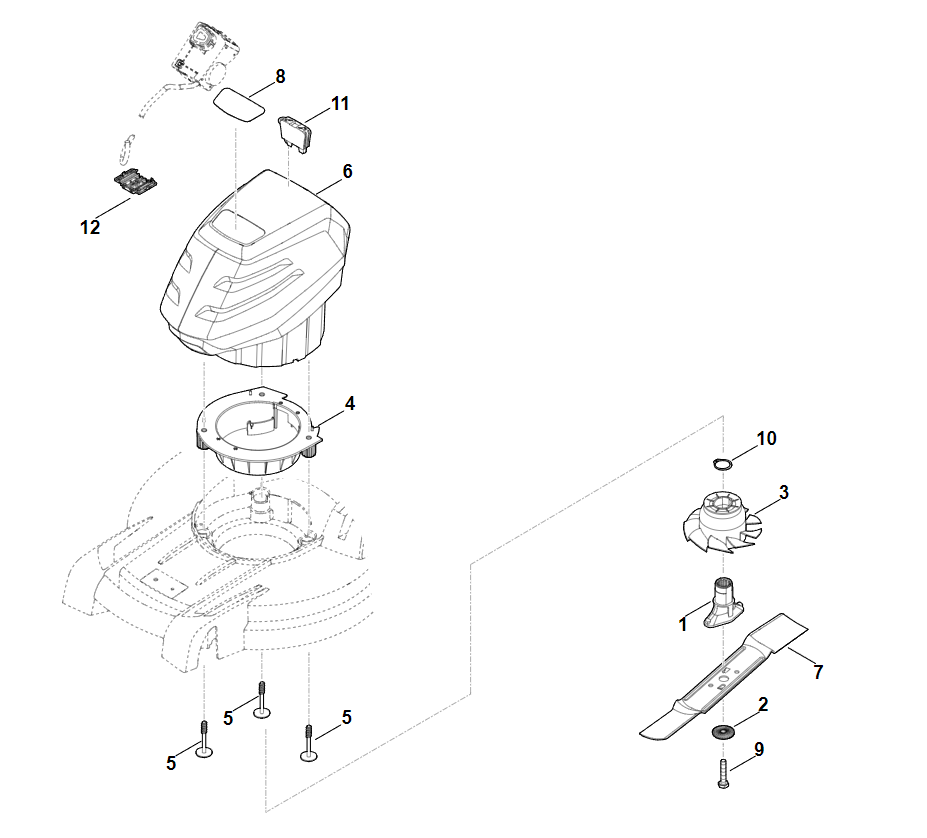 8
11
6
12
4
10
3
1
7
2
9
5
5
5