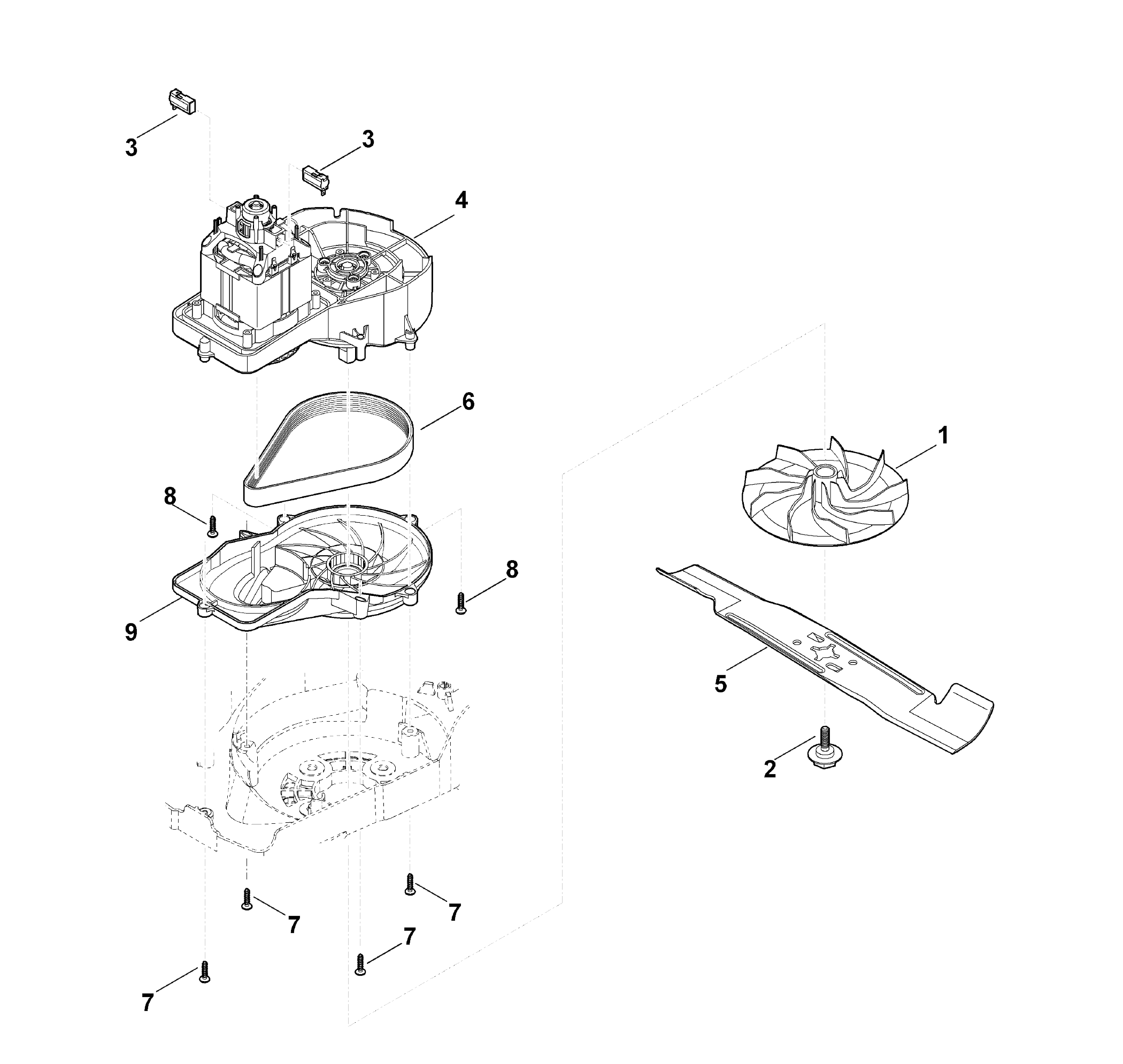 3
3
4
6
1
8
8
9
5
2
7
7
7
7