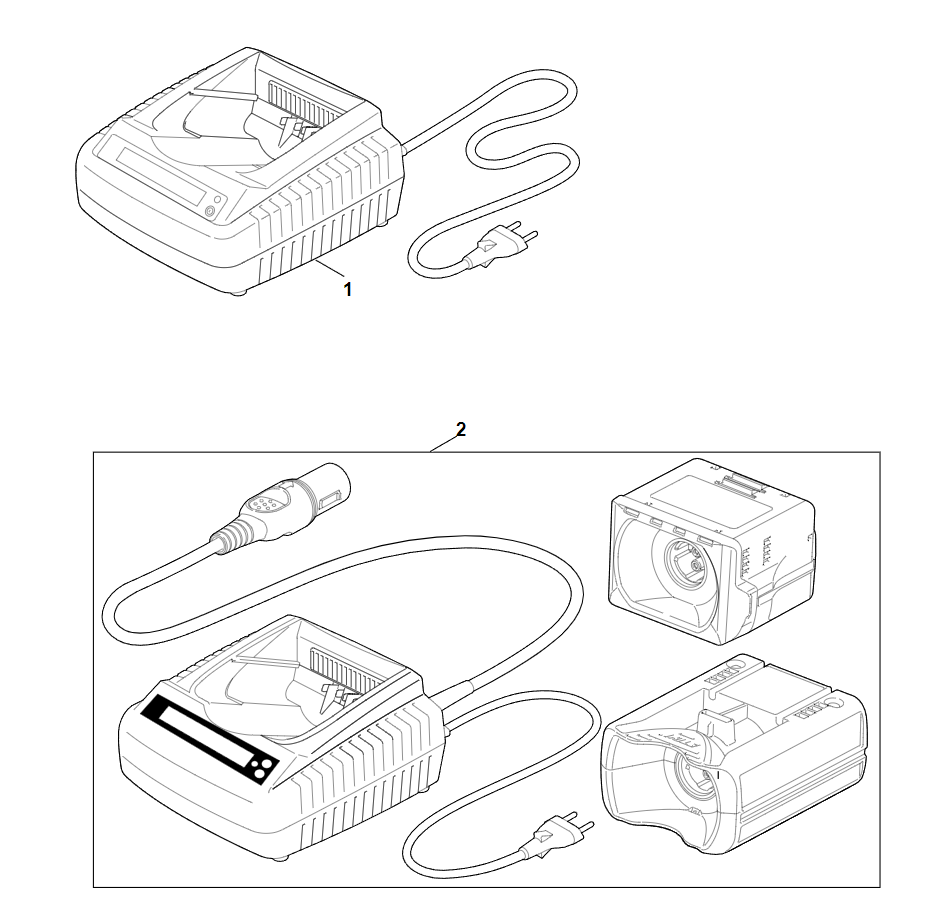 1

2