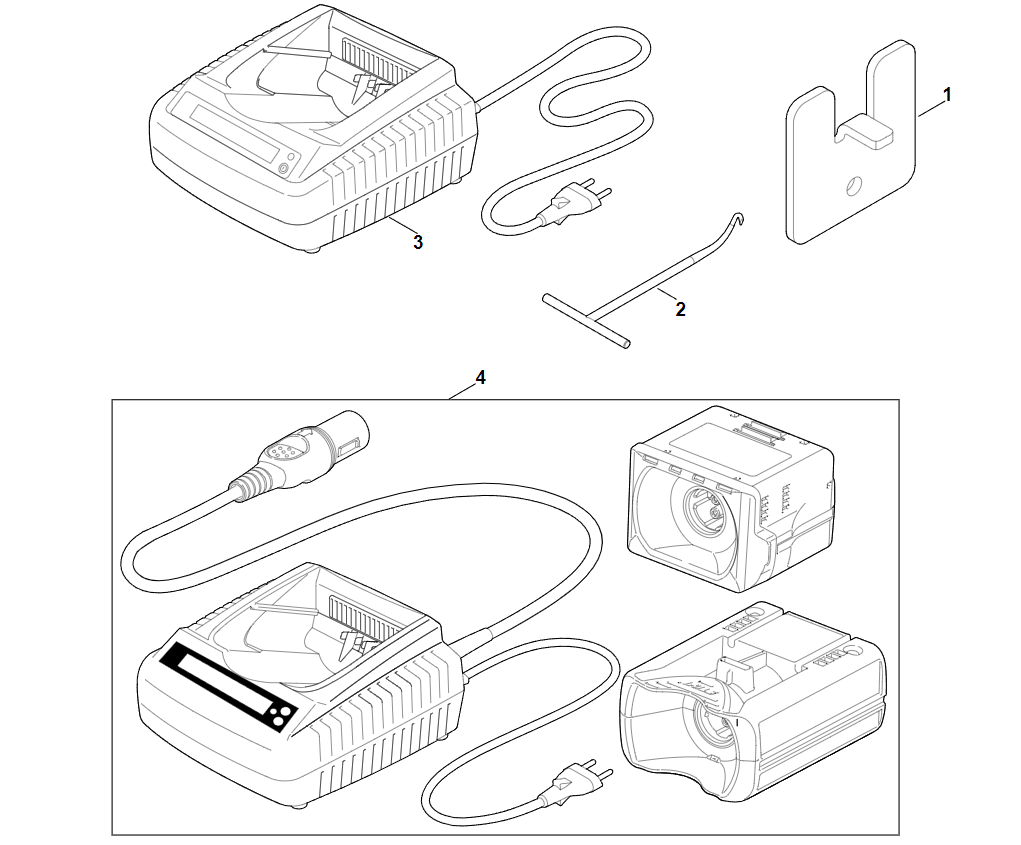 1
3
2
4