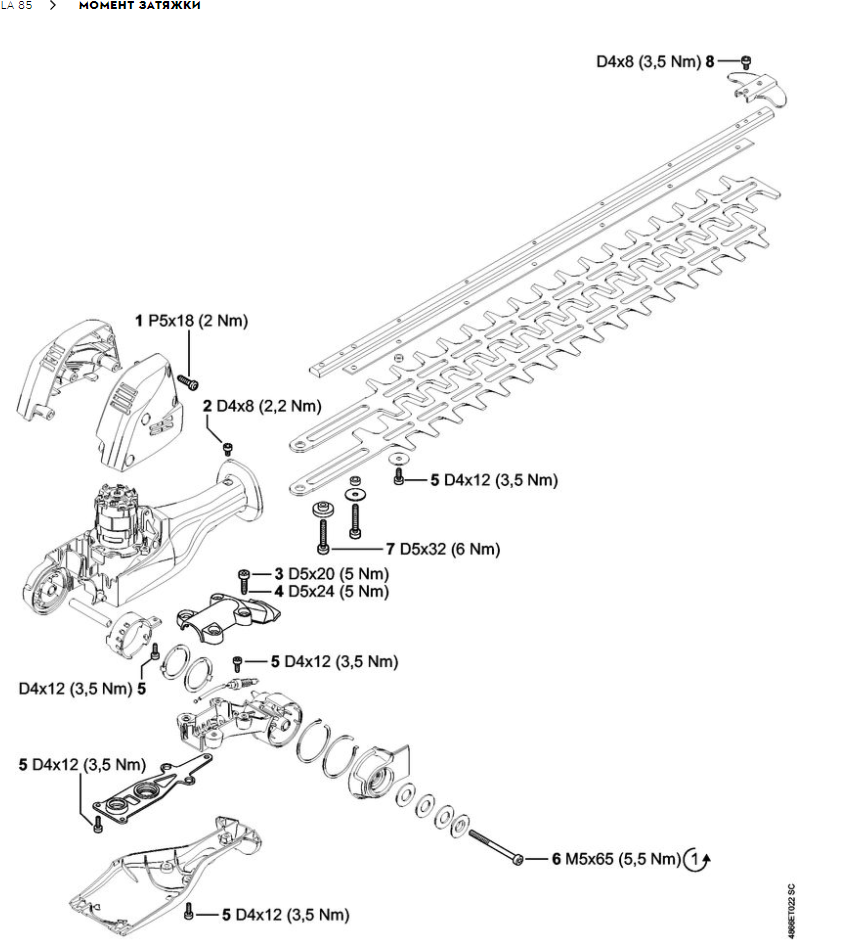 LA 85 > МОМЕНТ ЗАТЯЖКИ

D4x8 (3,5 Nm) 8

1 P5x18 (2 Nm)

2 D4x8 (2,2 Nm)

5 D4x12 (3,5 Nm)

7 D5x32 (6 Nm)

3 D5x20 (5 Nm)
4 D5x24 (5 Nm)

5 D4x12 (3,5 Nm)

D4x12 (3,5 Nm) 5

5 D4x12 (3,5 Nm)

6 M5x65 (5,5 Nm) 1

5 D4x12 (3,5 Nm)

4866ET022 SC