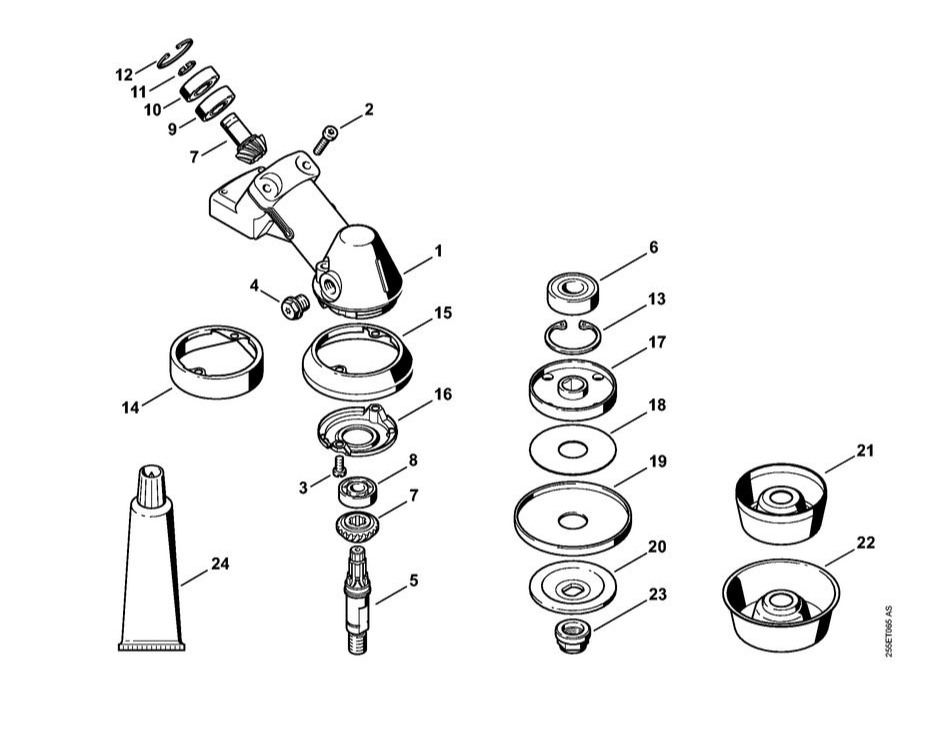 12
11
10
9
7
2
1
4
15
14
16
3
8
7
5
24
6
13
17
18
19
20
23
21
22
256ET065 AS