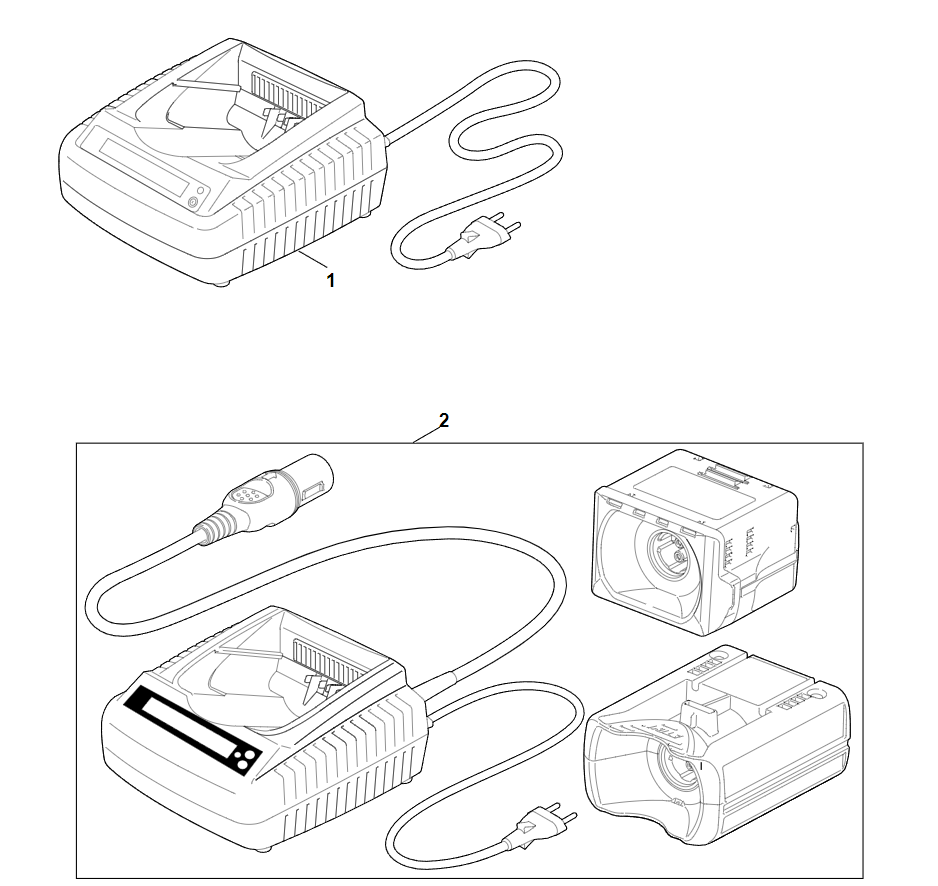 1

2