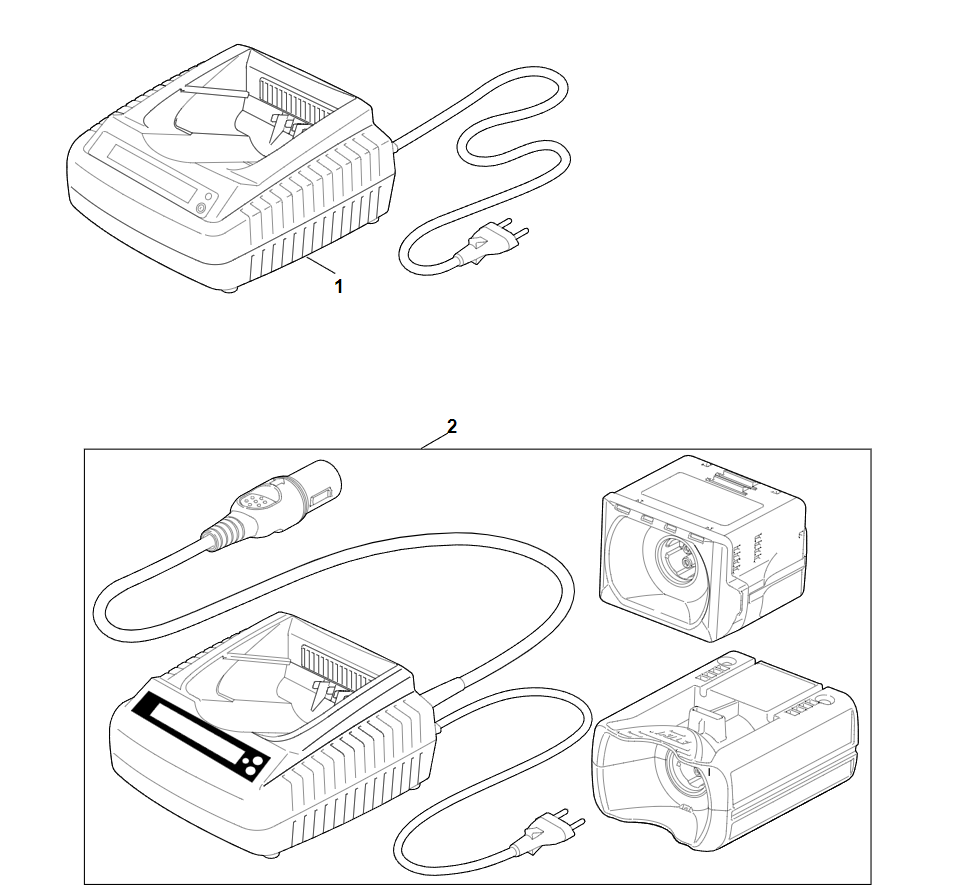 1

2