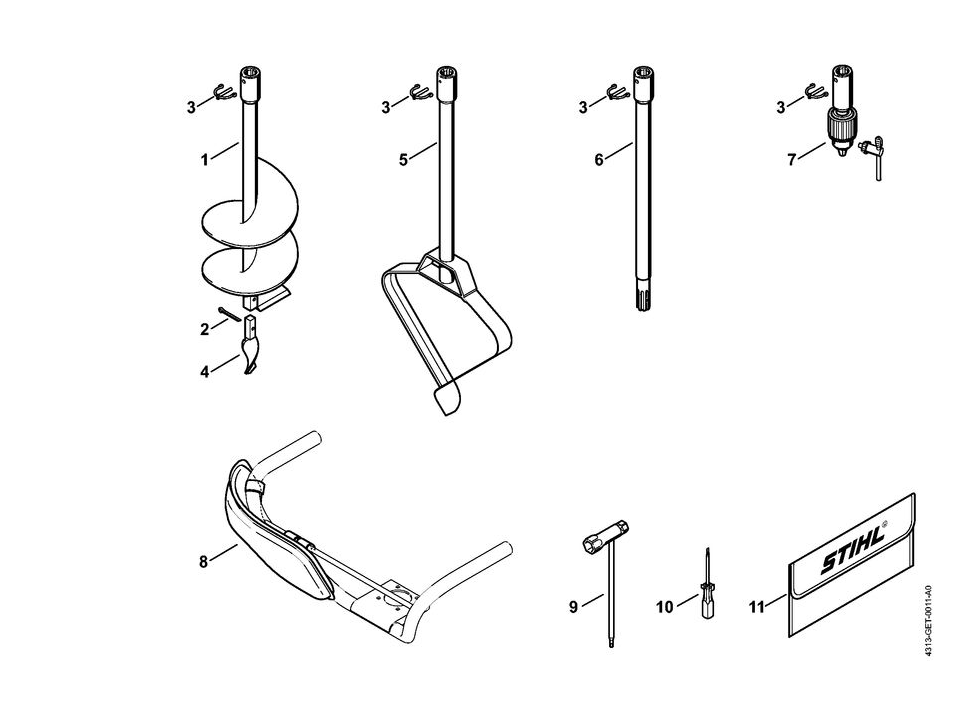 3
1
2
4
3
5
3
6
3
7
8
9
10
11
STIHL®
4313-GET-0011-A0