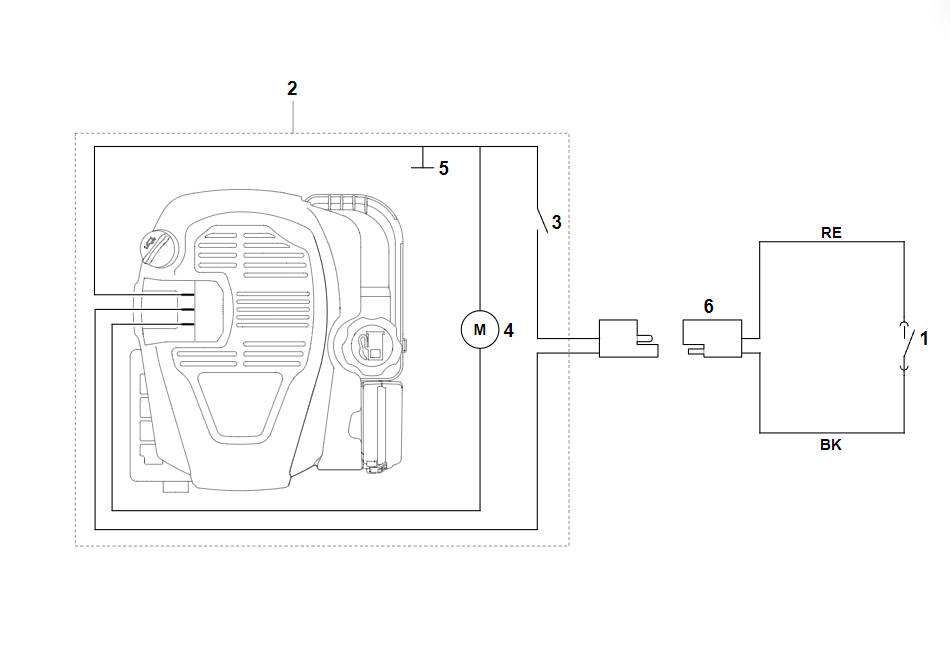 2

5

3

RE

M 4

6

1

BK