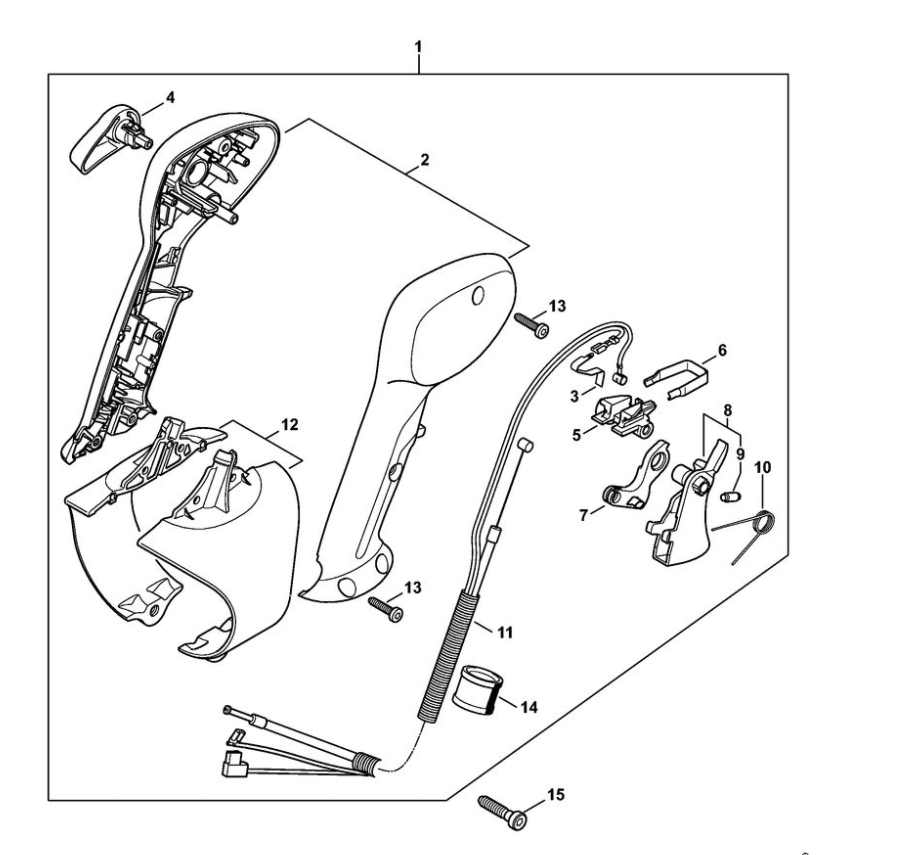 1
4
2
13
6
3
5
8
9
10
7
12
13
11
14
15