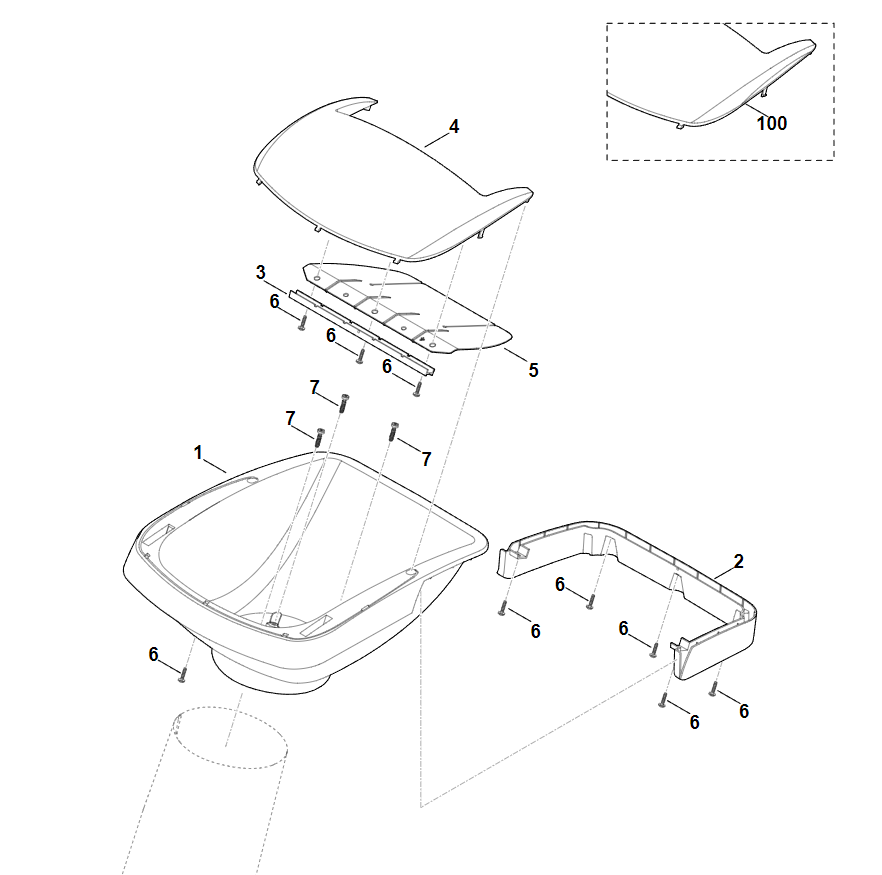 100
4
3
6
6
6
5
7
7
7
1
2
6
6
6
6
6
6