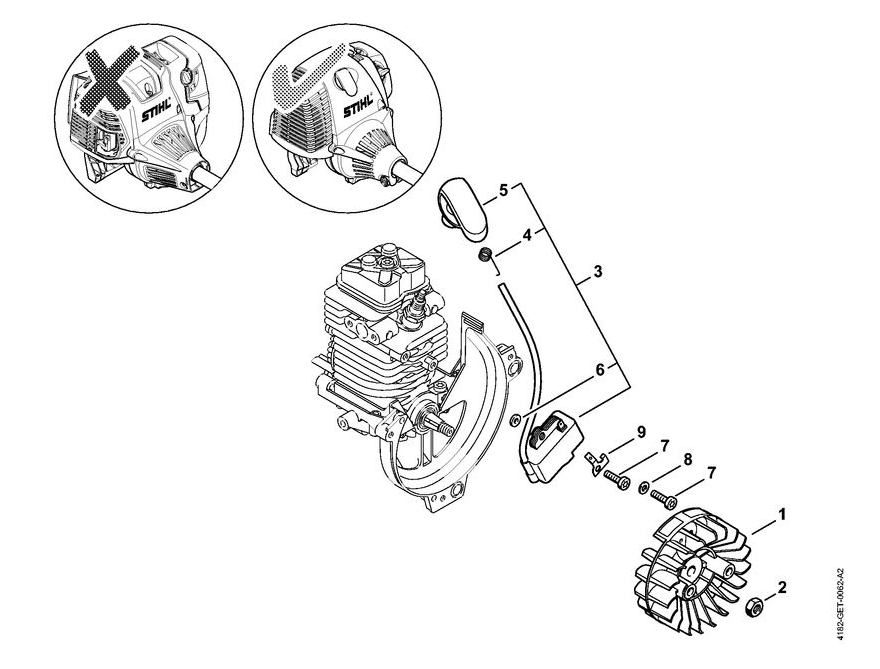 STIHL
STIHL
5
4
3
6
9
7
8
7
1
2
4182-GET-0062-A2