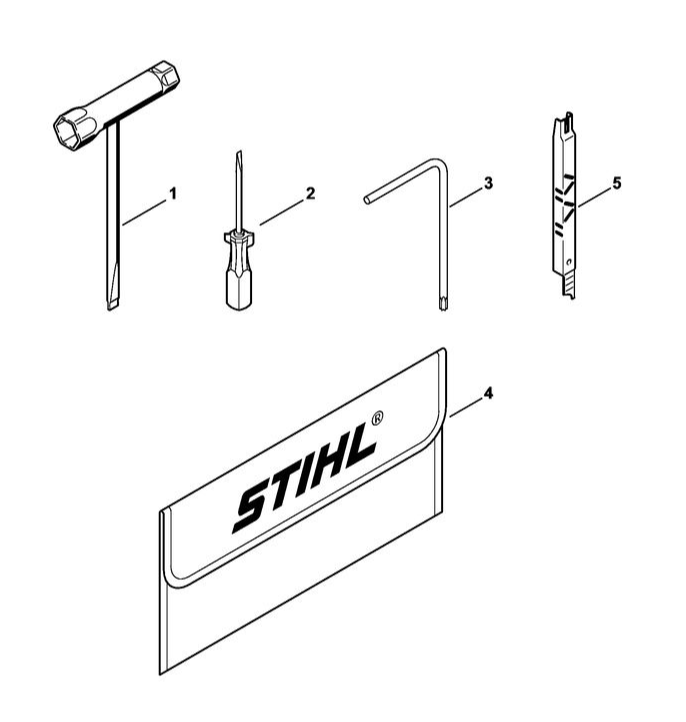 1
2
3
5
4
STIHL®