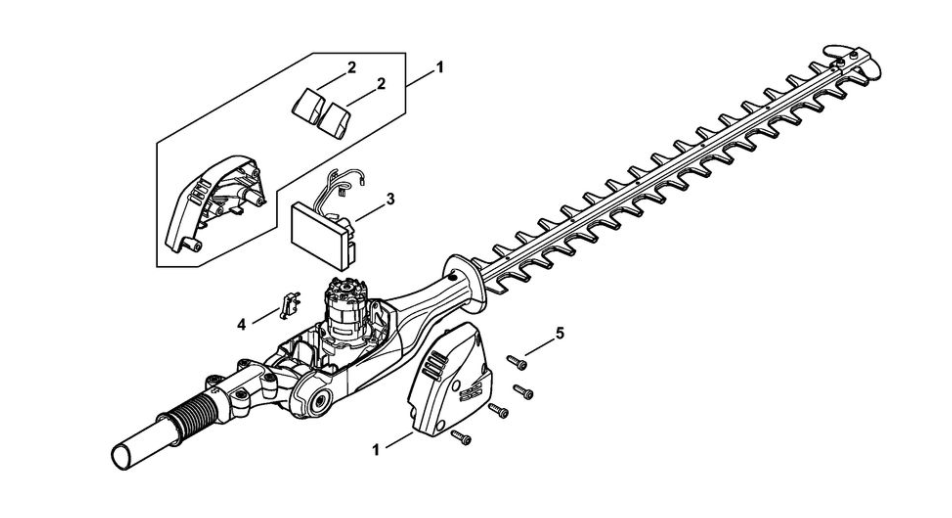 2
2
1
3
4
5
1