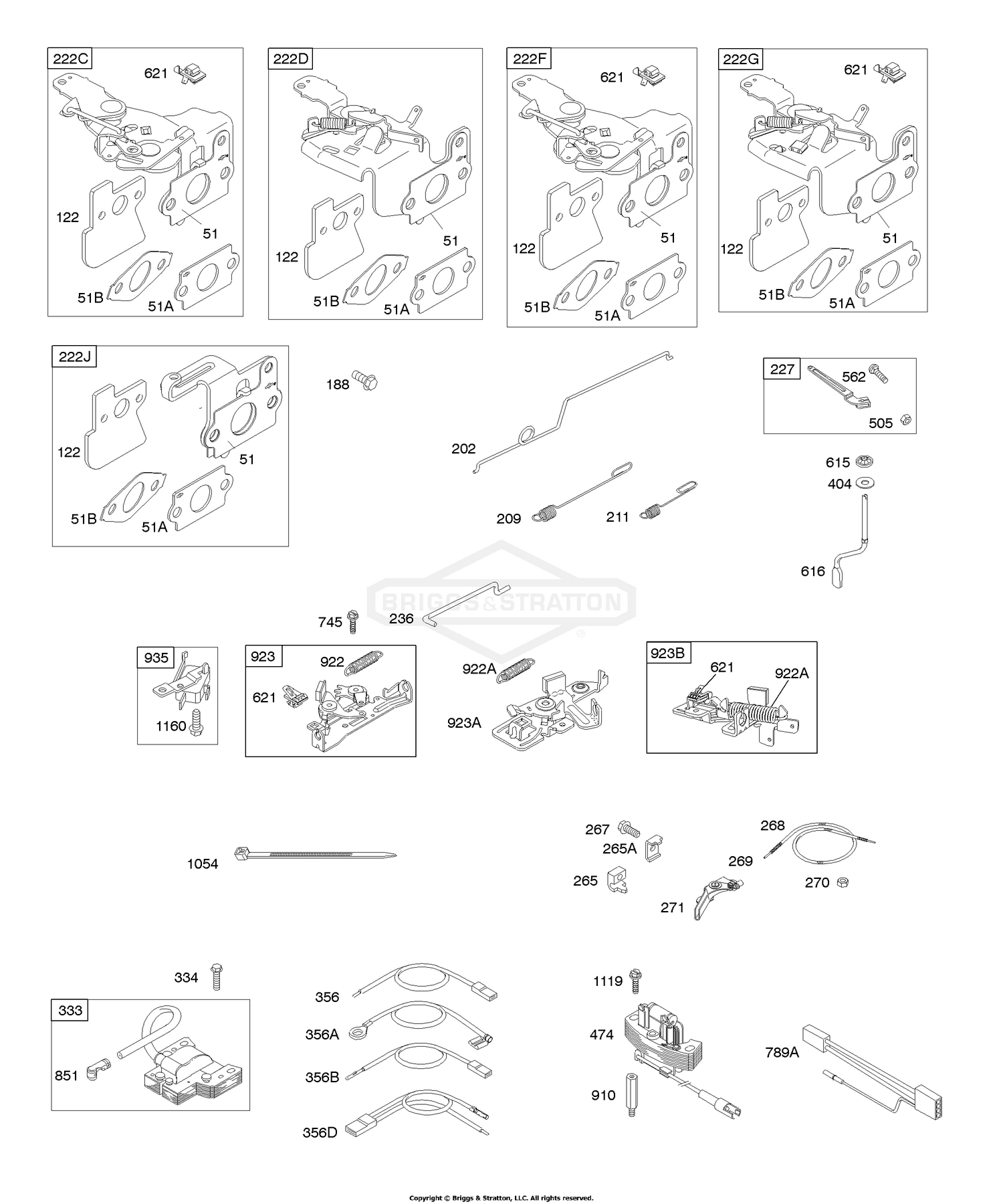 222C
621
122
51
51B
51A

222D
122
51
51B
51A

222F
621
122
51
51B
51A

222G
621
122
51
51B
51A

222J
122
51
51B
51A

188

202

209

211

227
562
505

615
404
616

BRIGGS & STRATTON

745
236

935
1160

923
922
621

922A
923A

923B
621
922A

1054

267
265A
265
268
269
270
271

334

333
851

356
356A
356B
356D

1119
474
910

789A

Copyright © Briggs & Stratton, LLC. All rights reserved.