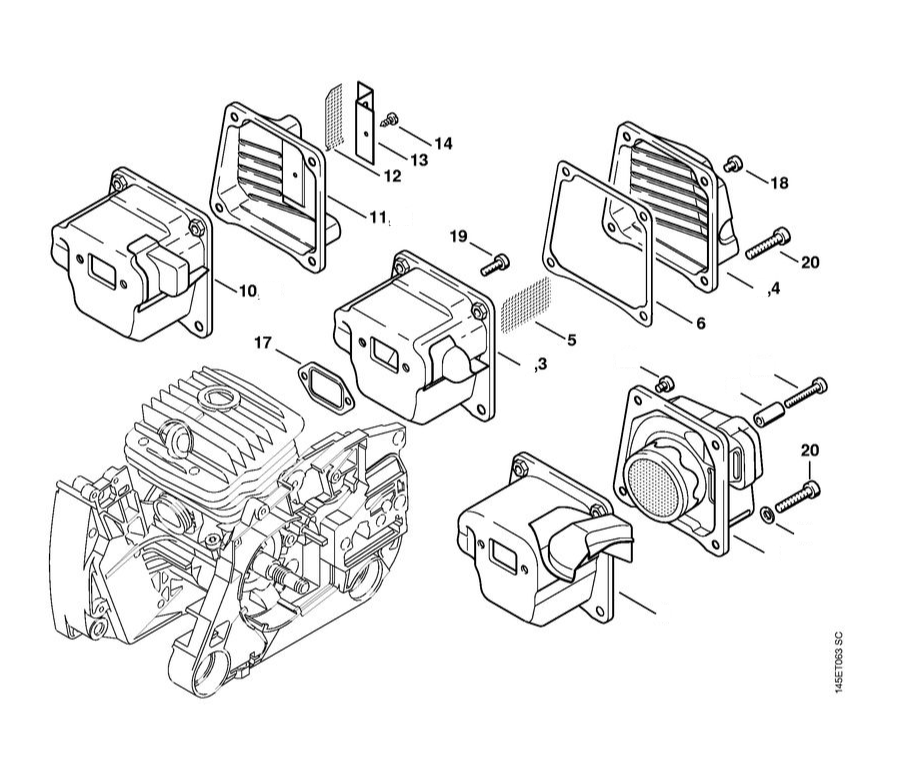 14
13
12
11
10
18
20
,4
6
19
5
,3
17
20
145ET063 SC