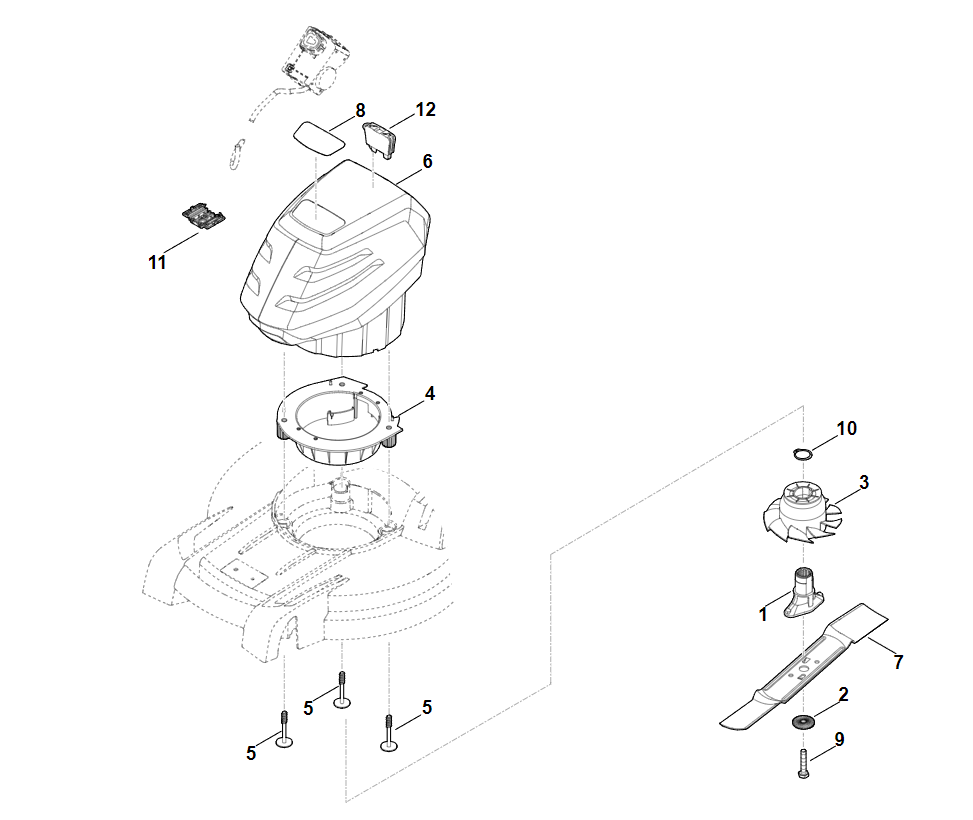 8
12
6
11
4
10
3
1
7
2
9
5
5
5