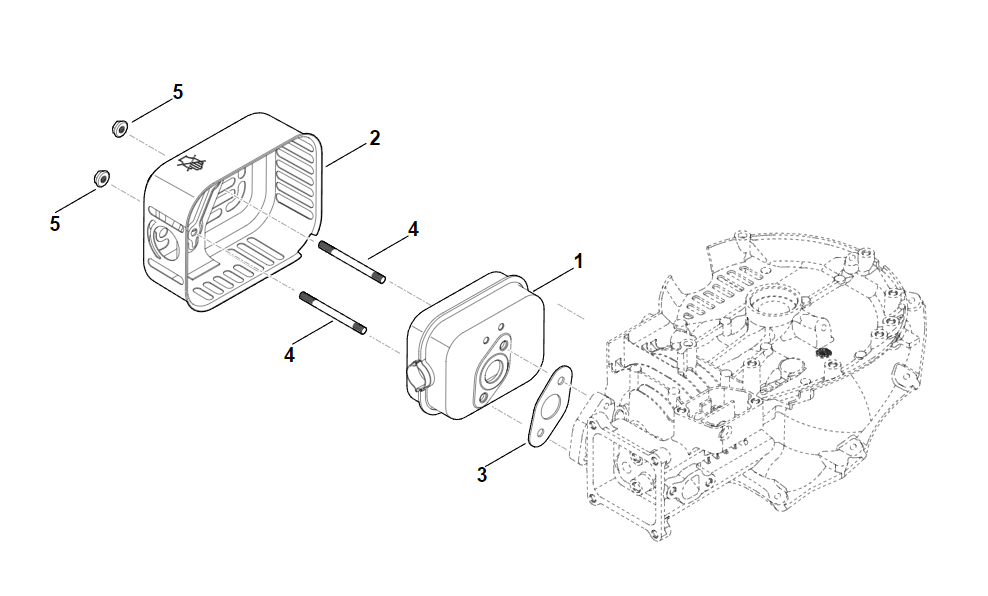 5
2
5
4
1
4
3