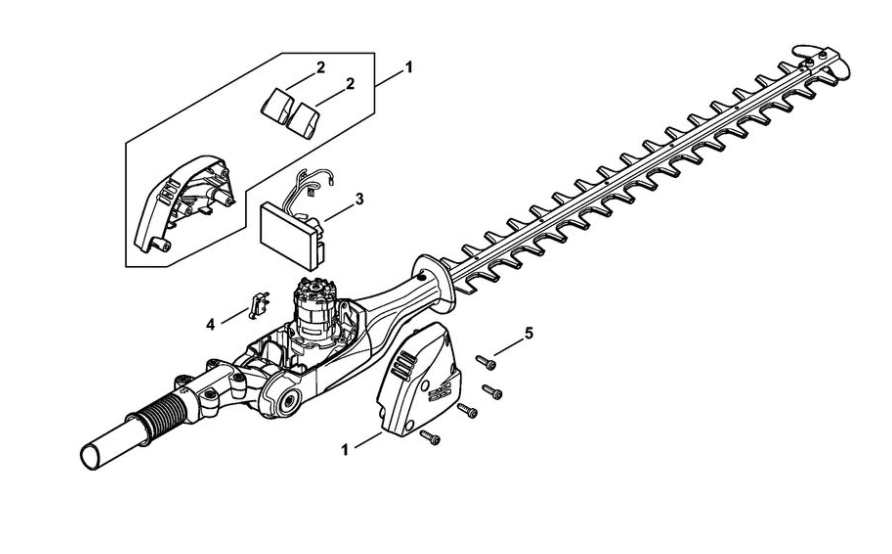 2
2
1
3
4
5
1