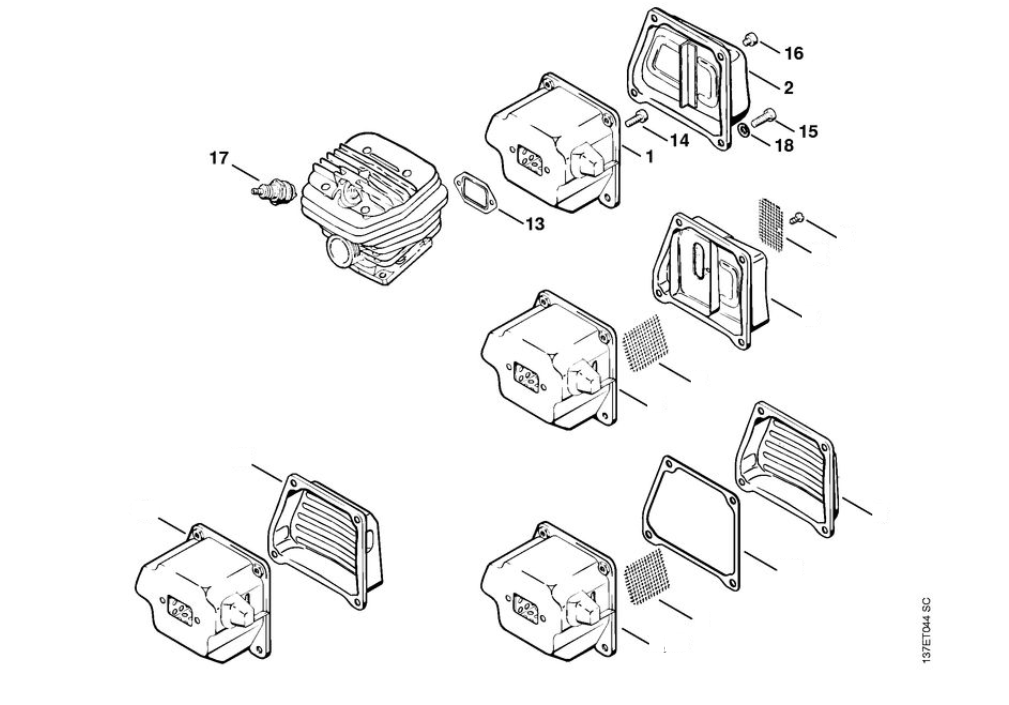 16
2
15
18
14
1
17
13
137ET044 SC