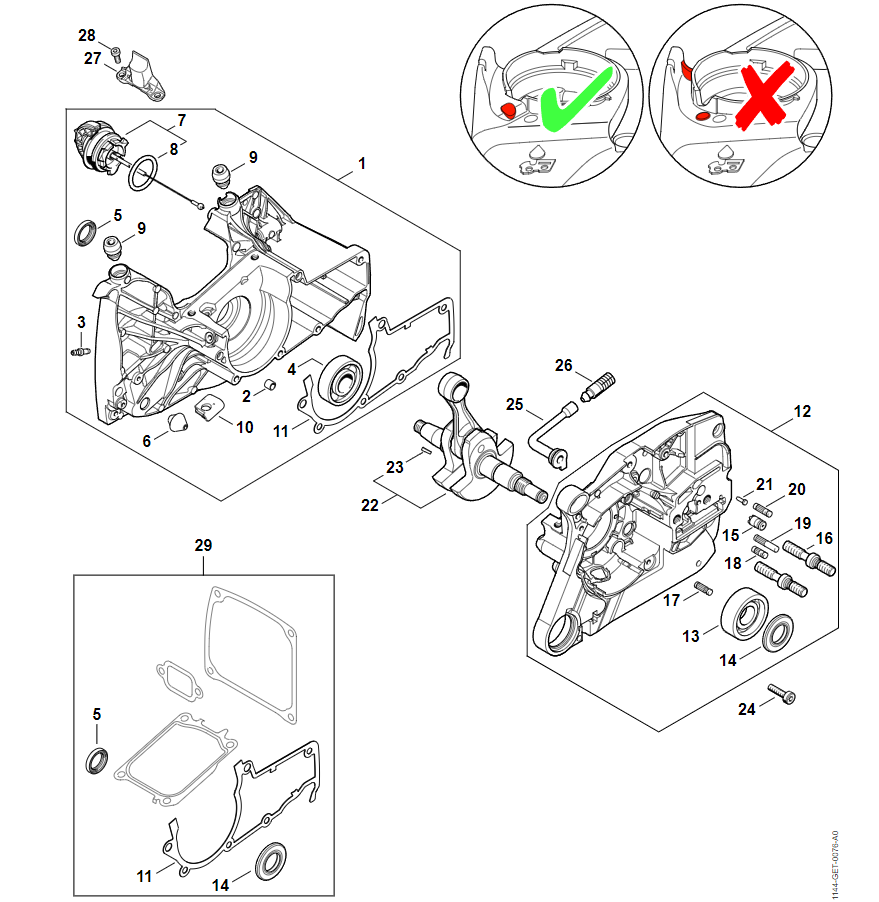 28
27
7
8
9
1
5
9
3
4
2
10
6
11
26
25
12
23
22
21
20
15
19
16
18
17
13
14
24
29
5
11
14
1144-GET-0276-A0