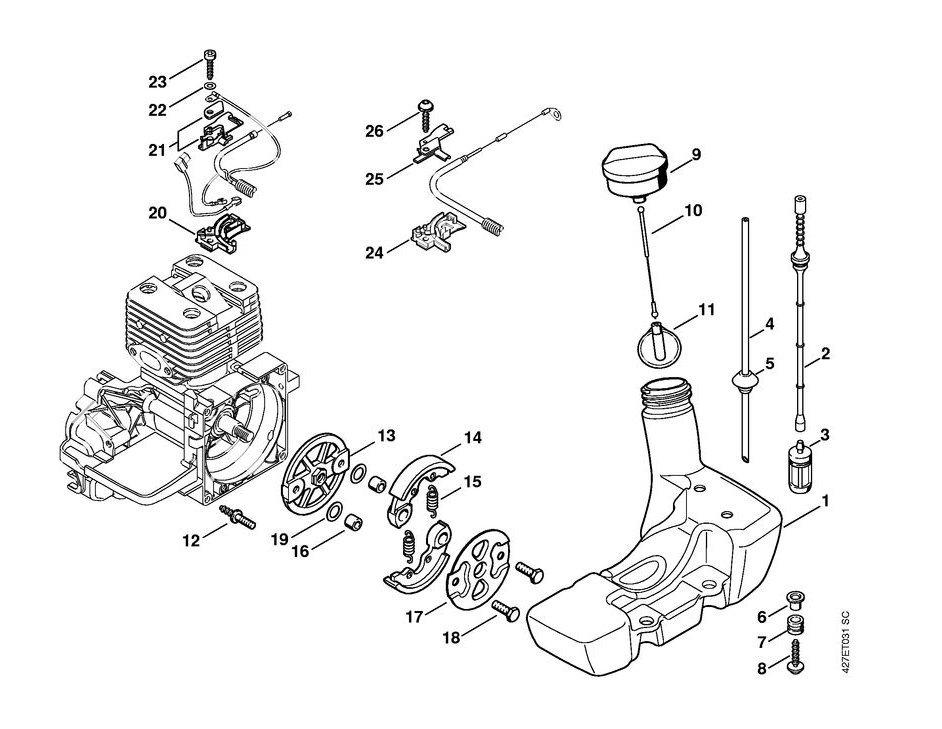 23
22
21
20
26
25
24
9
10
11
4
5
2
3
1
13
14
15
12
19
16
17
18
6
7
8
427ET031 SC