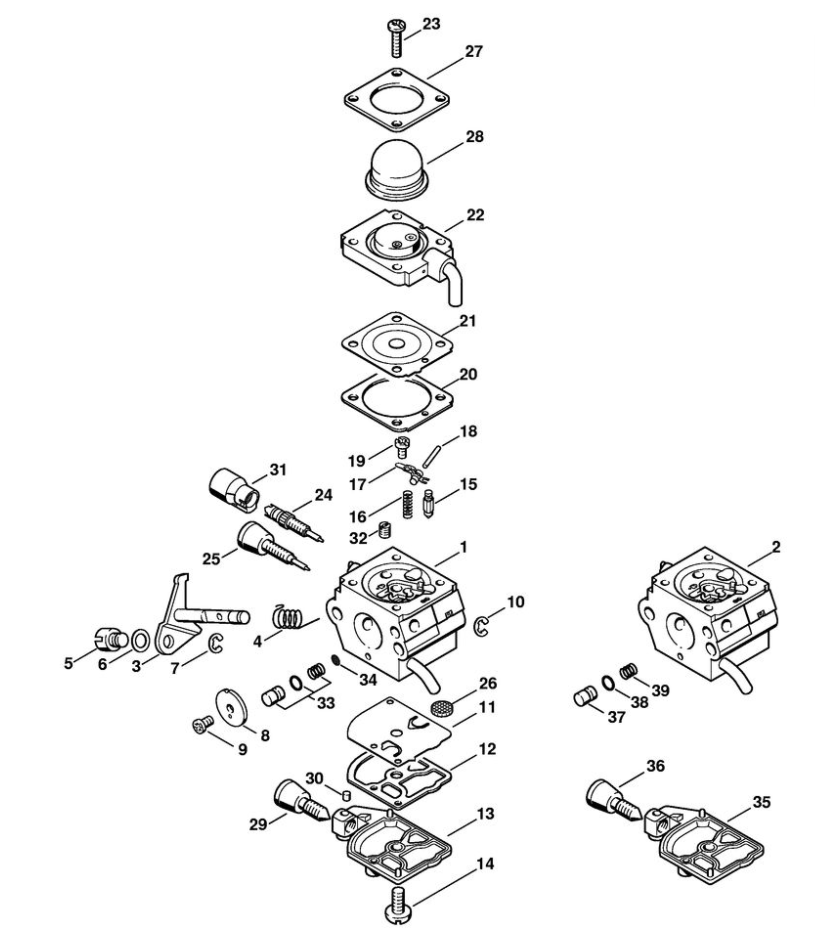 23
27
28
22
21
20
18
19
17
15
16
32
31
24
25
1
2
10
4
5
6
3
7
34
33
26
11
8
9
12
30
29
13
14
39
38
37
36
35