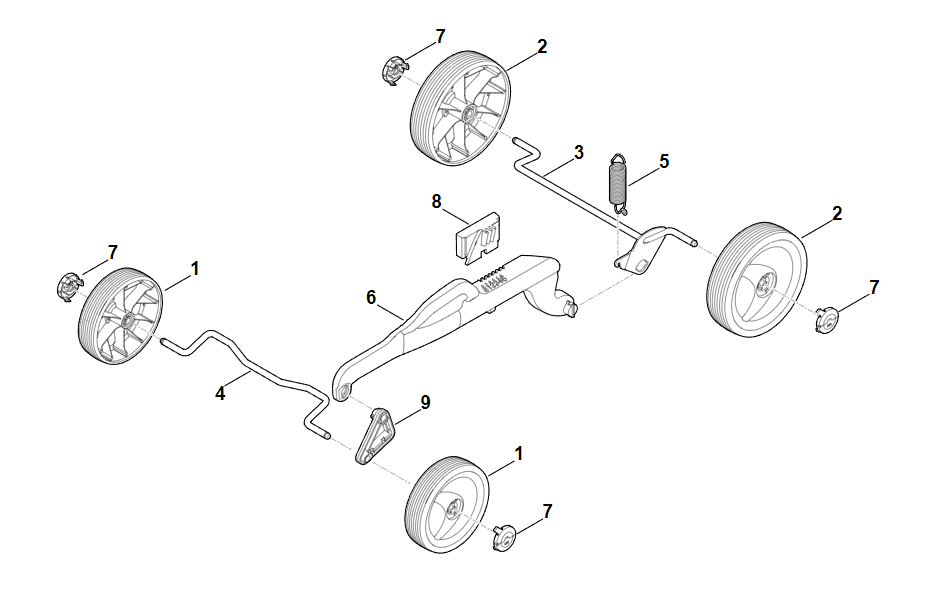 7
2
3
5
8
2
7
1
6
7
4
9
1
7