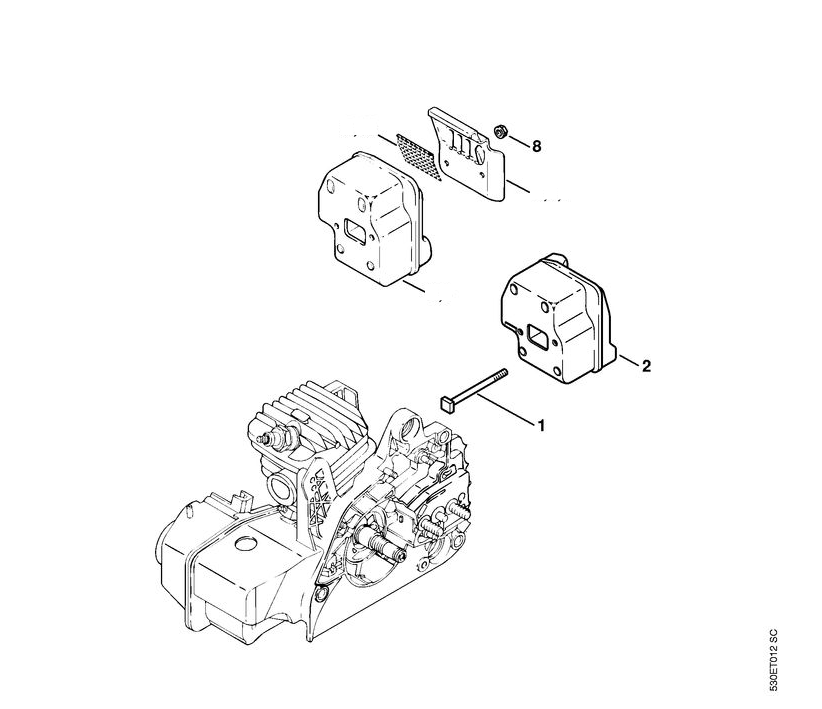 8

2

1

530ET012 SC