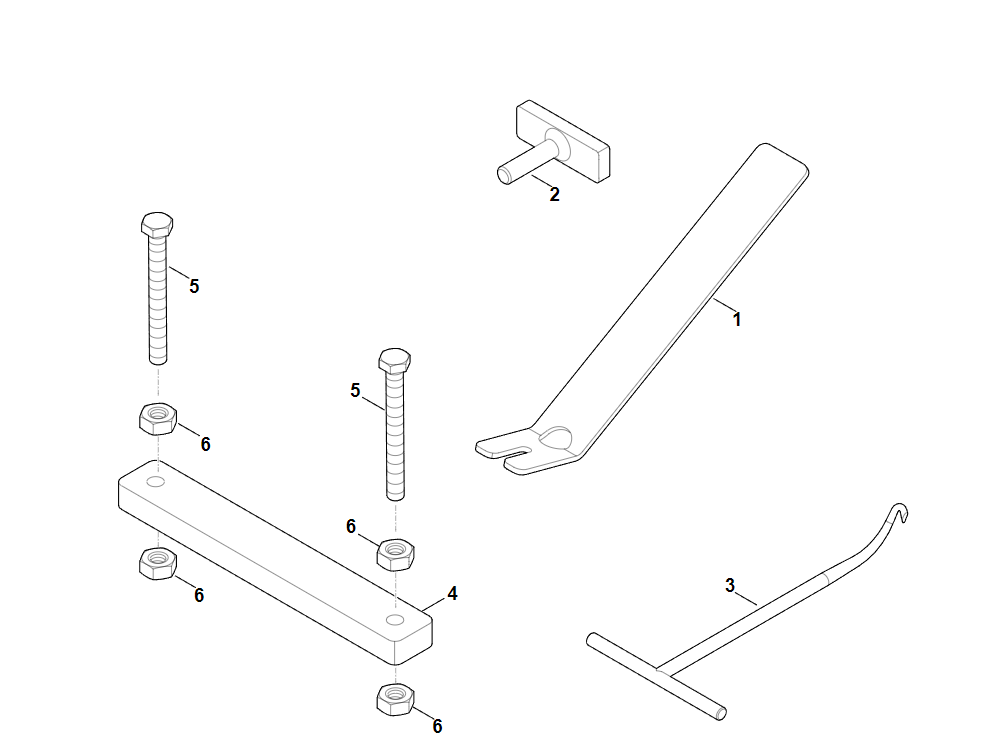 2
5
1
5
6
6
6
4
3
6