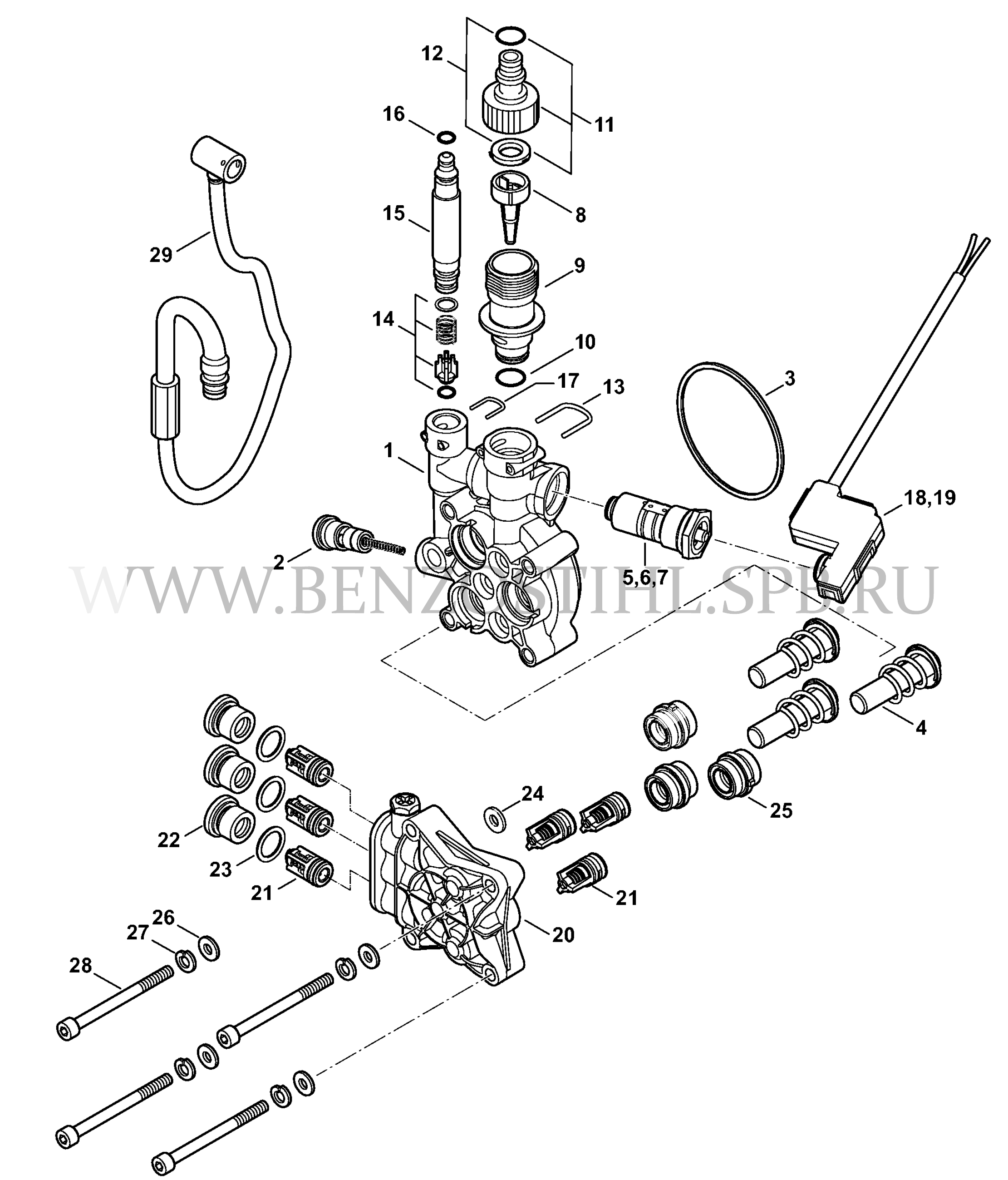 12
11
16
15
8
29
9
14
10
17
13
3
1
18,19
2
5,6,7
WWW.BENZOSTIHL.SPB.RU
4
24
25
22
23
21
21
26
27
20
28