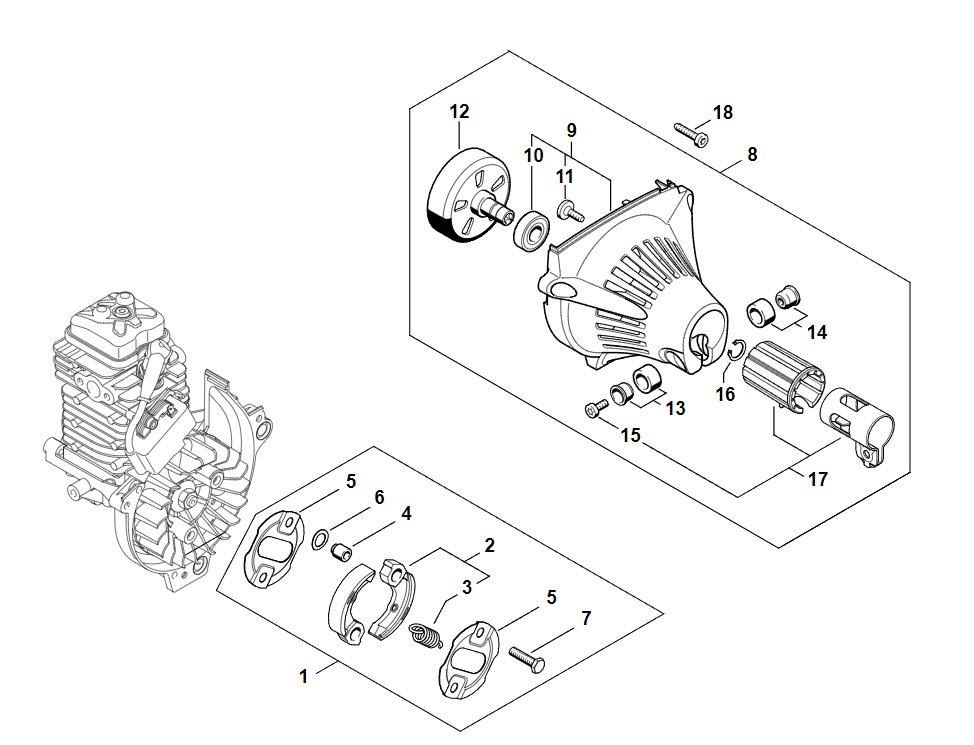 12
9
10
11
18
8
14
16
13
15
17
5
6
4
2
3
5
7
1