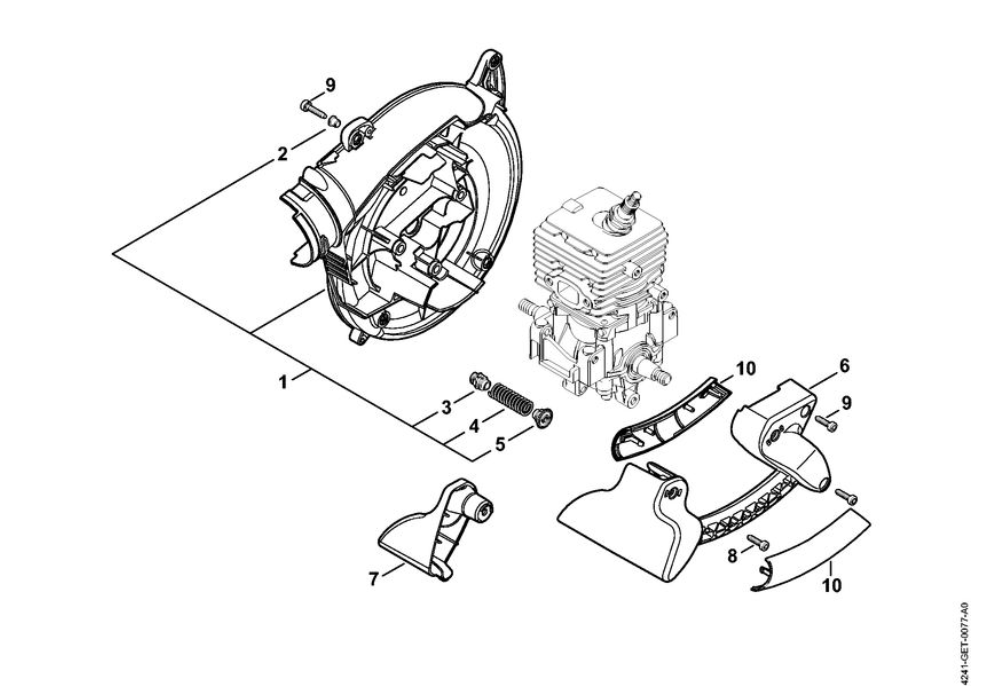 9
2
1
3
4
5
10
6
9
7
8
10
4241-GET-0077-A0