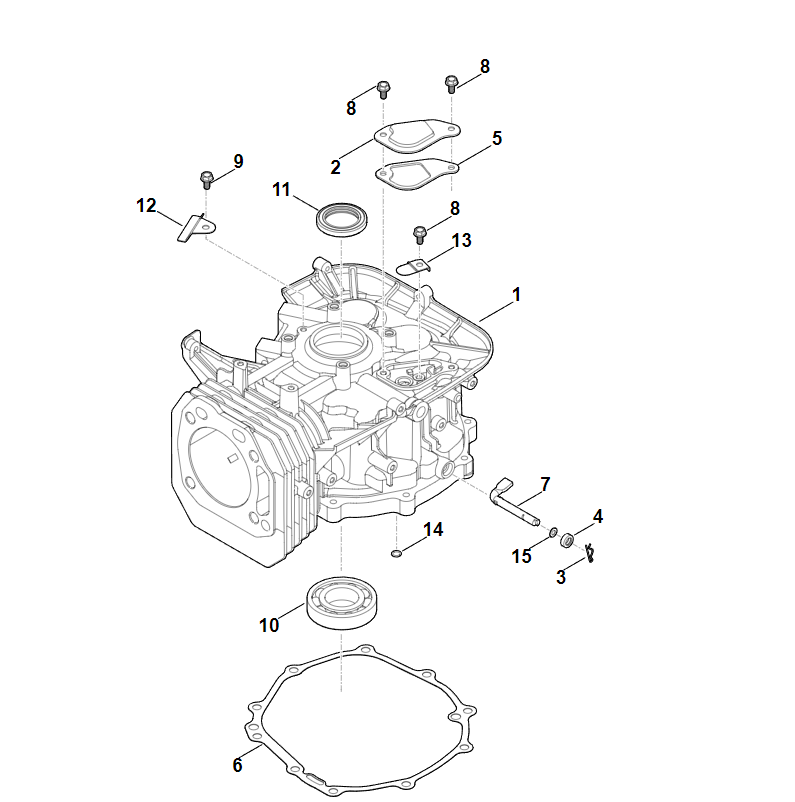 8
8
2
5
9
11
12
8
13
1
7
4
14
15
3
10
6