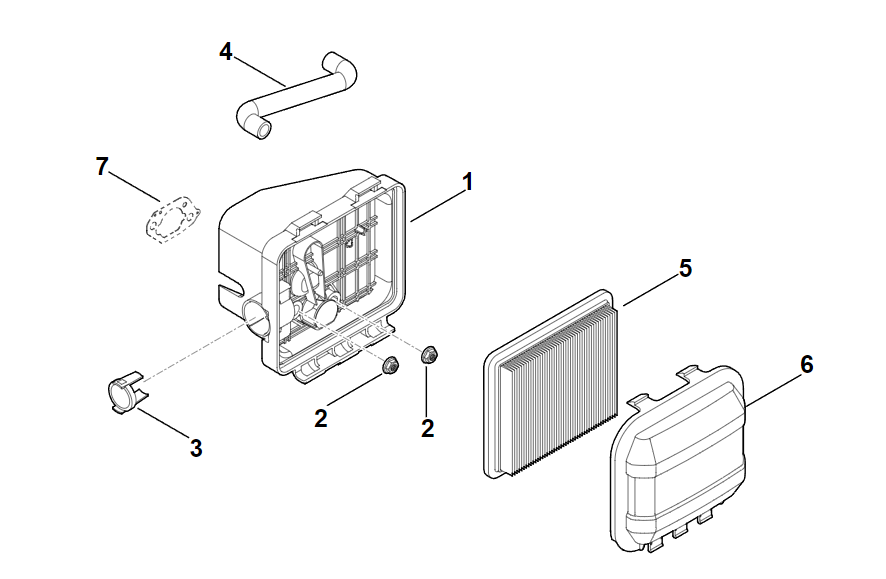 4

7

1

5

6

2

2

3